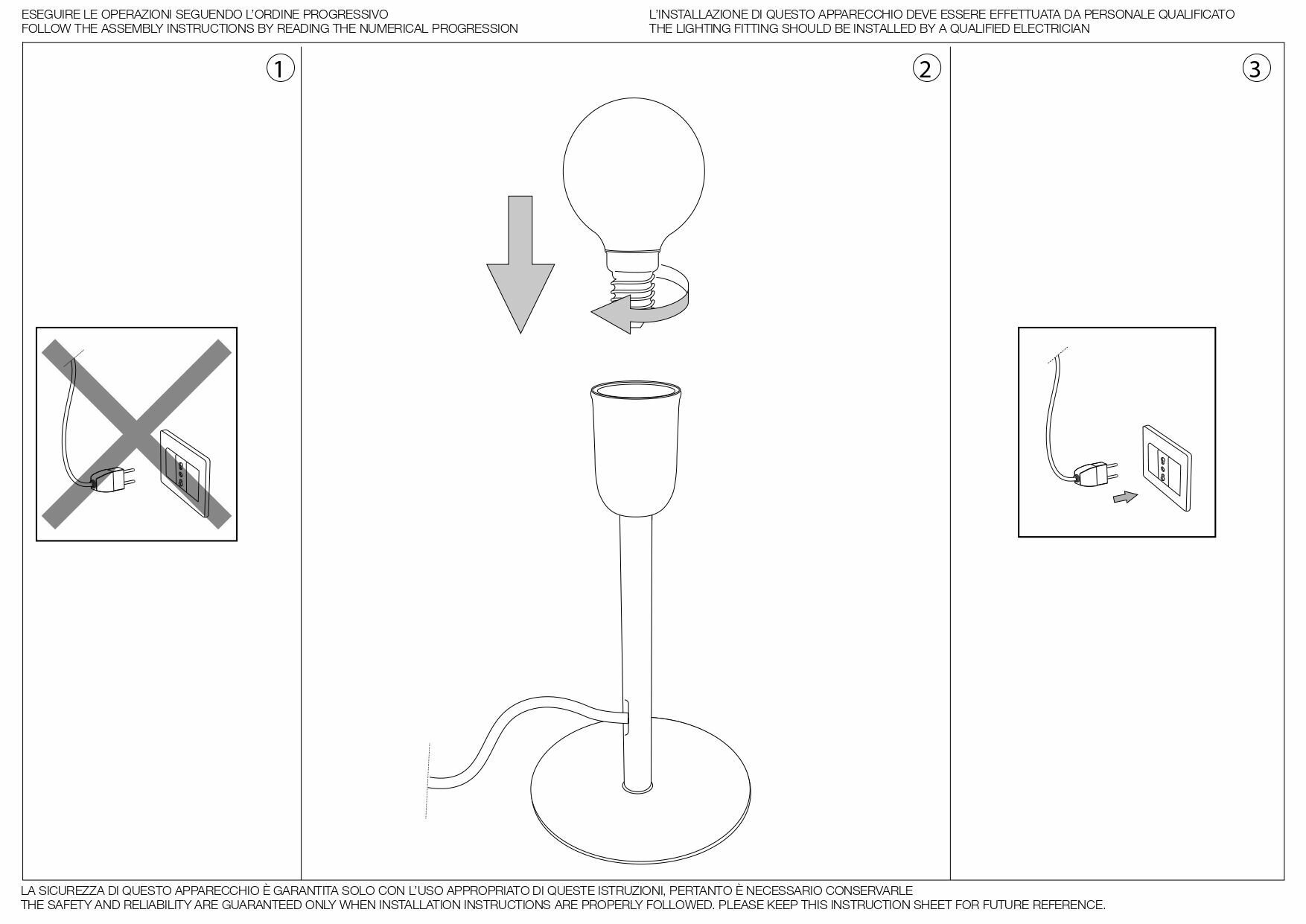 ESEGUIRE LE OPERAZIONI SEGUENDO L'ORDINE PROGRESSIVO
FOLLOW THE ASSEMBLY INSTRUCTIONS BY READING THE NUMERICAL PROGRESSION

L'INSTALLAZIONE DI QUESTO APPARECCHIO DEVE ESSERE EFFETTUATA DA PERSONALE QUALIFICATO
THE LIGHTING FITTING SHOULD BE INSTALLED BY A QUALIFIED ELECTRICIAN

1

2

3

LA SICUREZZA DI QUESTO APPARECCHIO È GARANTITA SOLO CON L'USO APPROPRIATO DI QUESTE ISTRUZIONI, PERTANTO È NECESSARIO CONSERVARLE
THE SAFETY AND RELIABILITY ARE GUARANTEED ONLY WHEN INSTALLATION INSTRUCTIONS ARE PROPERLY FOLLOWED. PLEASE KEEP THIS INSTRUCTION SHEET FOR FUTURE REFERENCE.