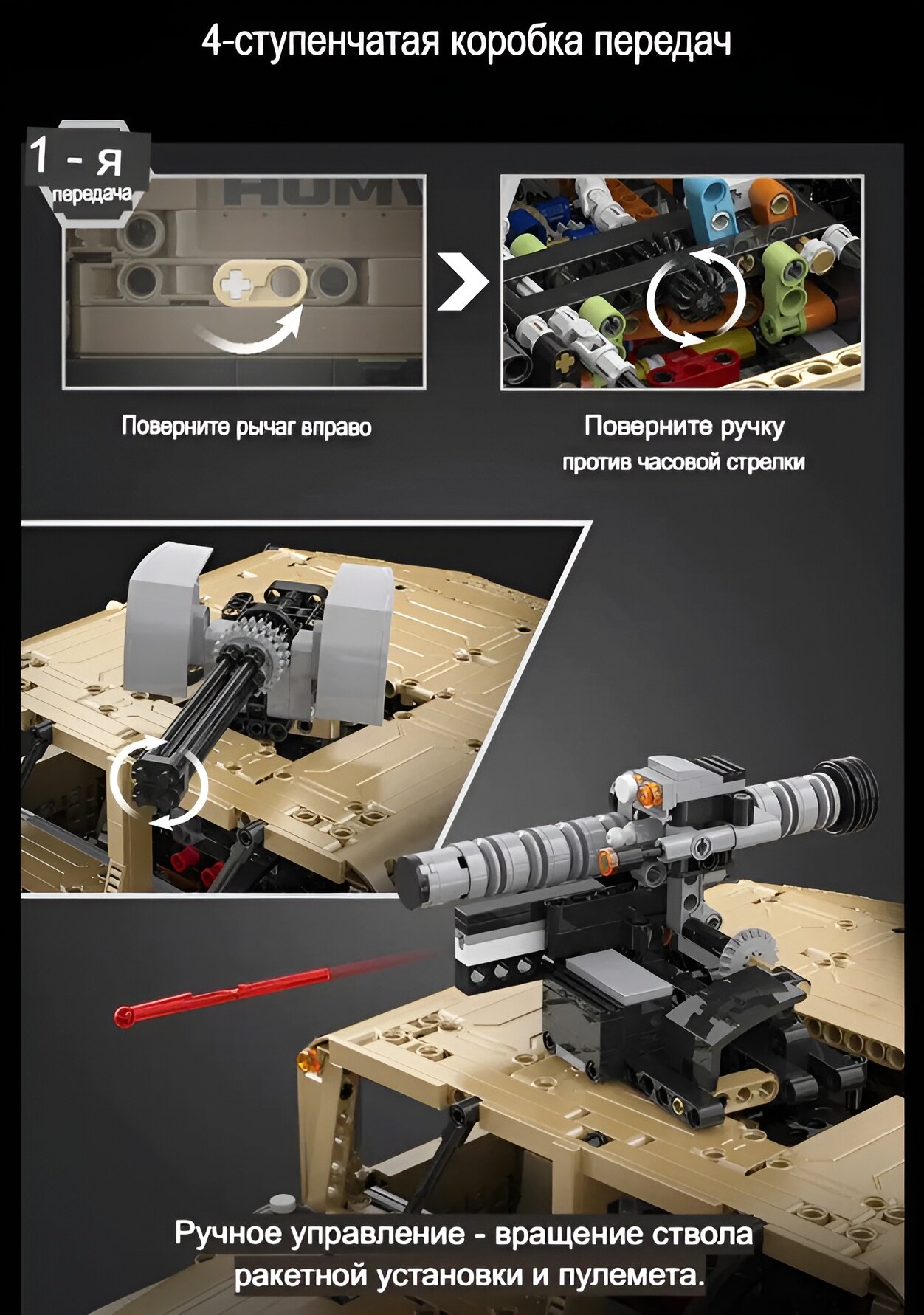 4-ступенчатая коробка передач

1 - я
передача

HUMV

Поверните рычаг вправо

Поверните ручку
против часовой стрелки

Ручное управление - вращение ствола ракетной установки и пулемета.