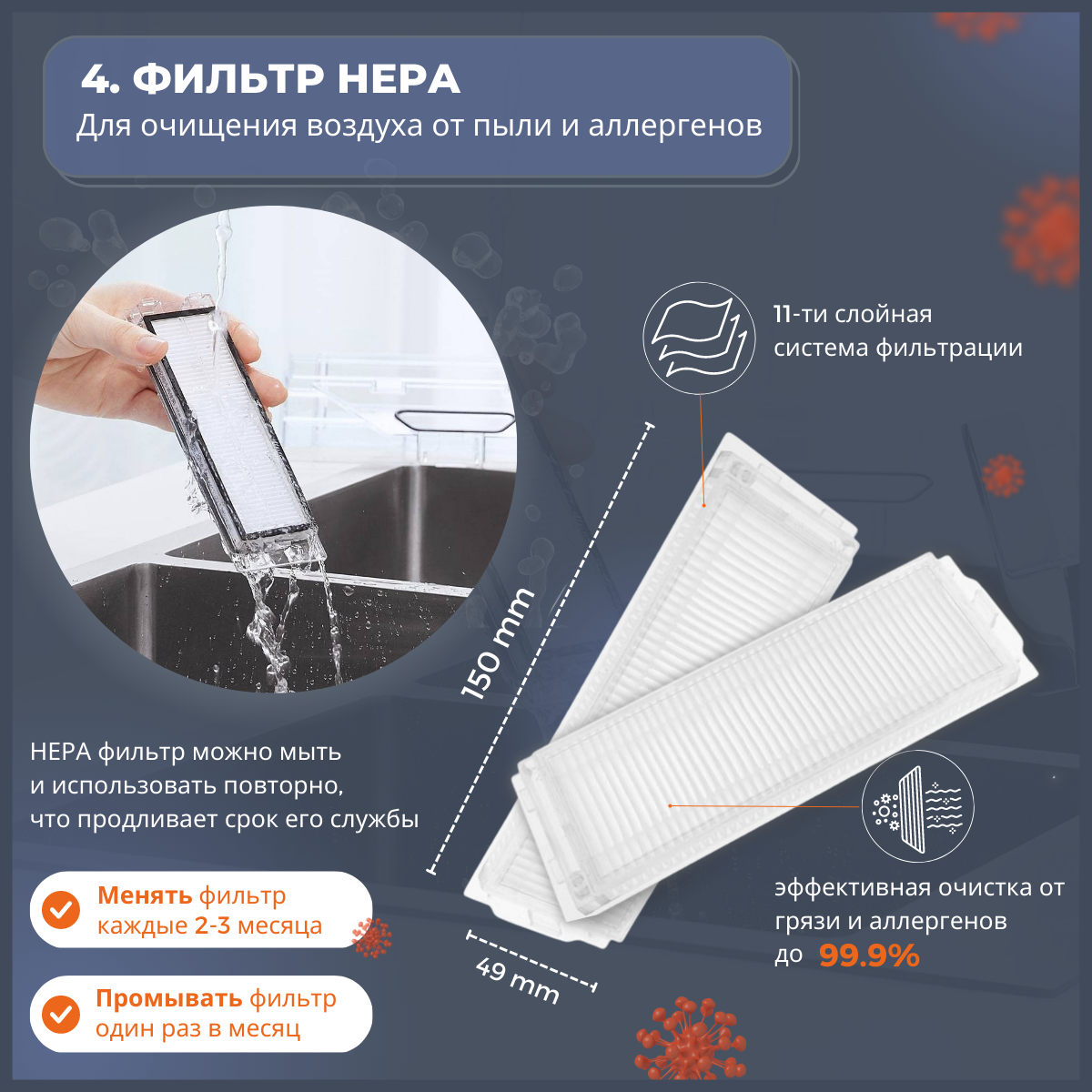 4. ФИЛЬТР HEPA
Для очищения воздуха от пыли и аллергенов

11-ти слойная система фильтрации

150 mm

HEPA фильтр можно мыть и использовать повторно, что продливает срок его службы

Менять фильтр каждые 2-3 месяца

Промывать фильтр один раз в месяц

49 mm

эффективная очистка от грязи и аллергенов до 99.9%