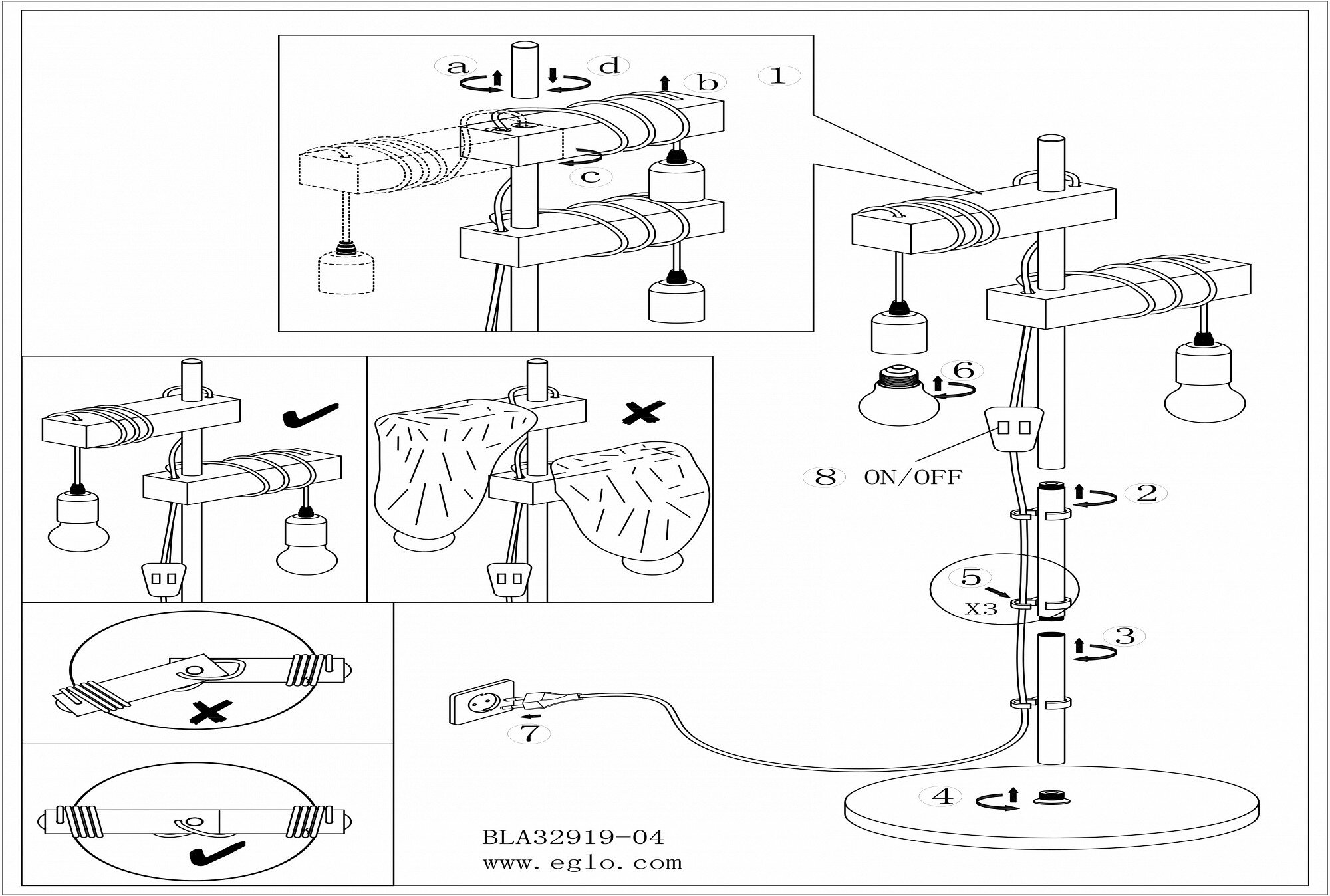 a d b 1

c

6

8 ON/OFF

2

5

X3

3

7

4

BLA32919-04
www.eglo.com