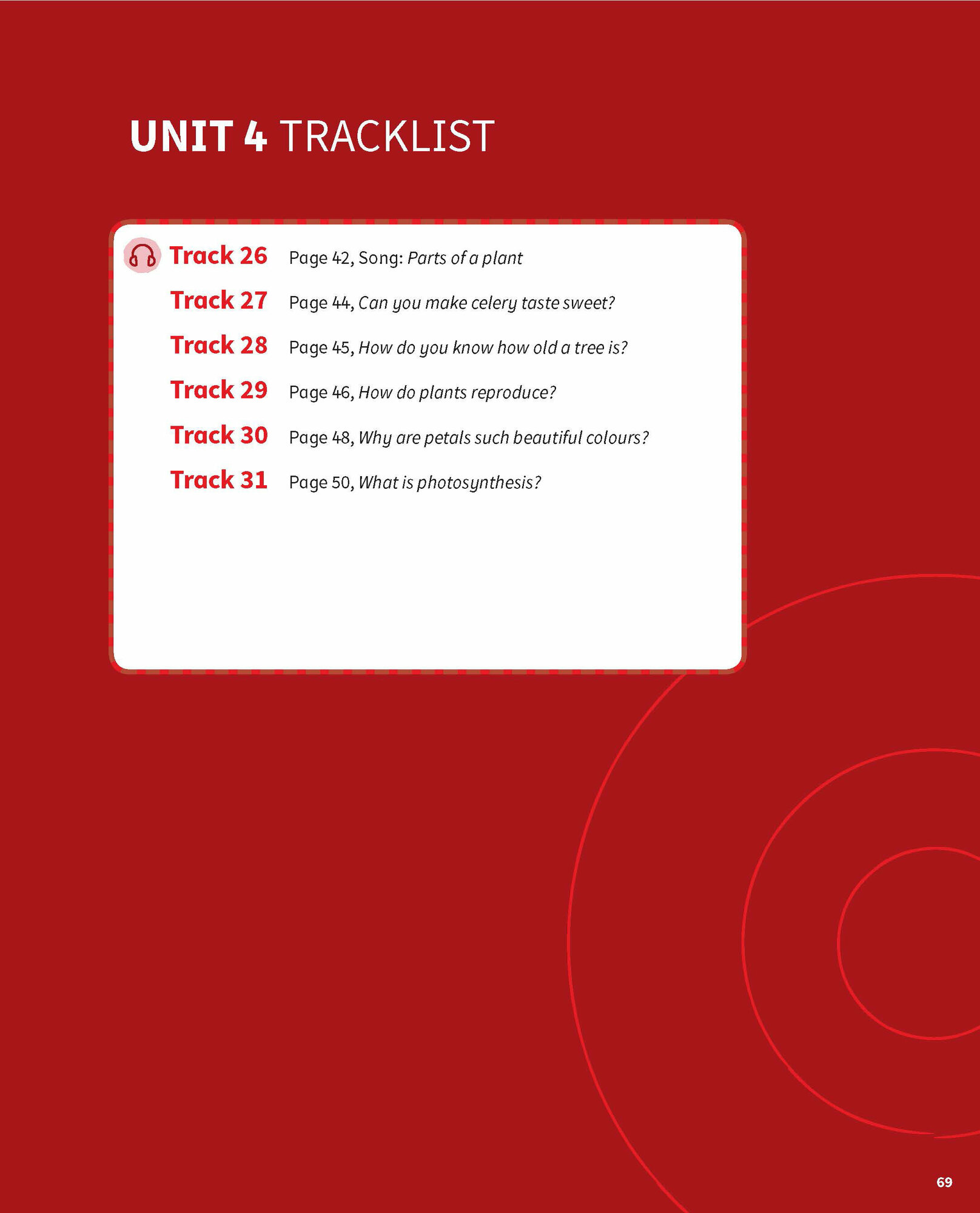 UNIT 4 TRACKLIST

Track 26 Page 42, Song: Parts of a plant

Track 27 Page 44, Can you make celery taste sweet?

Track 28 Page 45, How do you know how old a tree is?

Track 29 Page 46, How do plants reproduce?

Track 30 Page 48, Why are petals such beautiful colours?

Track 31 Page 50, What is photosynthesis?

69