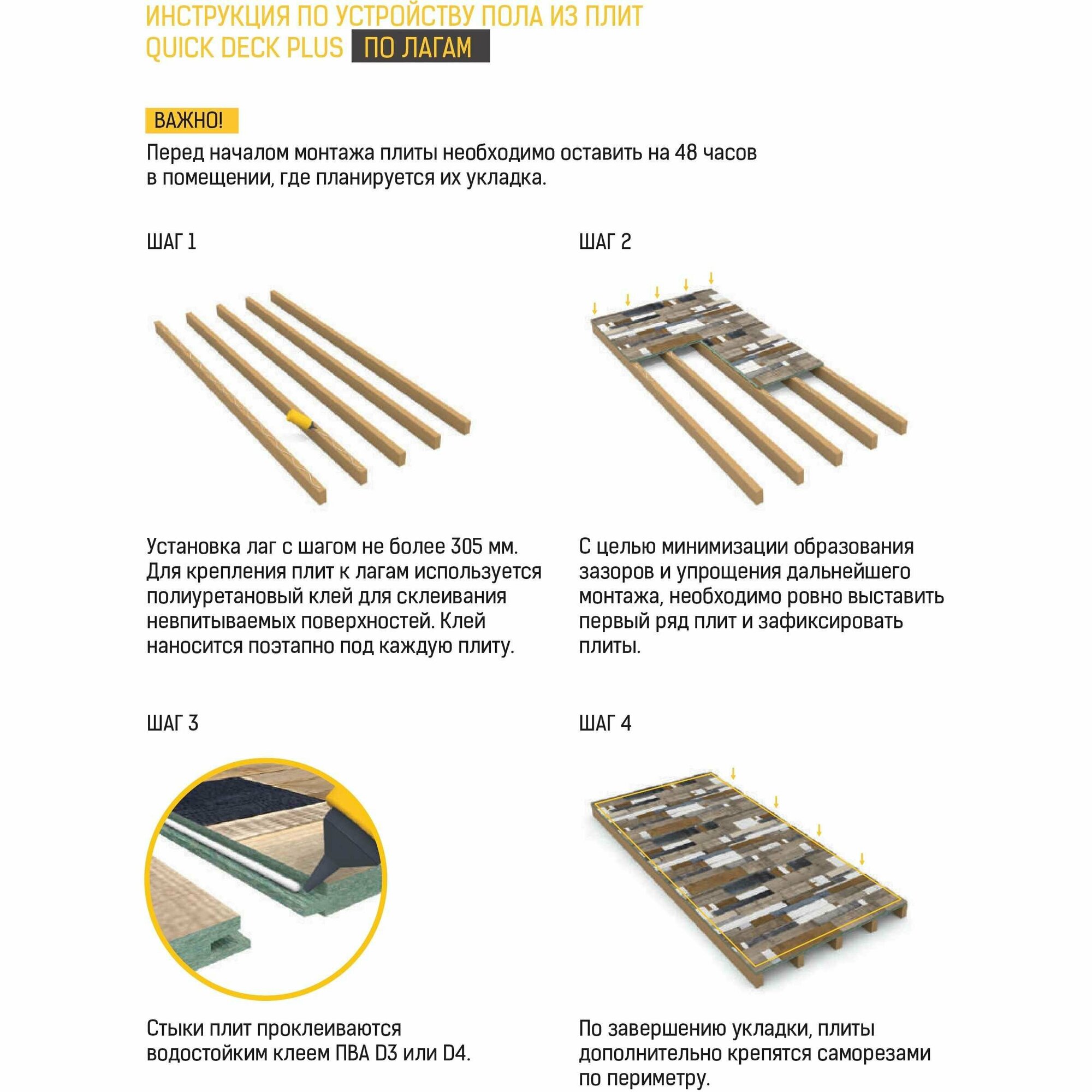 ИНСТРУКЦИЯ ПО УСТРОЙСТВУ ПОЛА ИЗ ПЛИТ QUICK DECK PLUS ПО ЛАГАМ

ВАЖНО!

Перед началом монтажа плиты необходимо оставить на 48 часов в помещении, где планируется их укладка.

ШАГ 1

Установка лаг с шагом не более 305 мм. Для крепления плит к лагам используется полиуретановый клей для склеивания невпитываемых поверхностей. Клей наносится поэтапно под каждую плиту.

ШАГ 2

С целью минимизации образования зазоров и упрощения дальнейшего монтажа, необходимо ровно выставить первый ряд плит и зафиксировать плиты.

ШАГ 3

Стыки плит проклеиваются водостойким клеем ПВА D3 или D4.

ШАГ 4

По завершению укладки, плиты дополнительно крепятся саморезами по периметру.