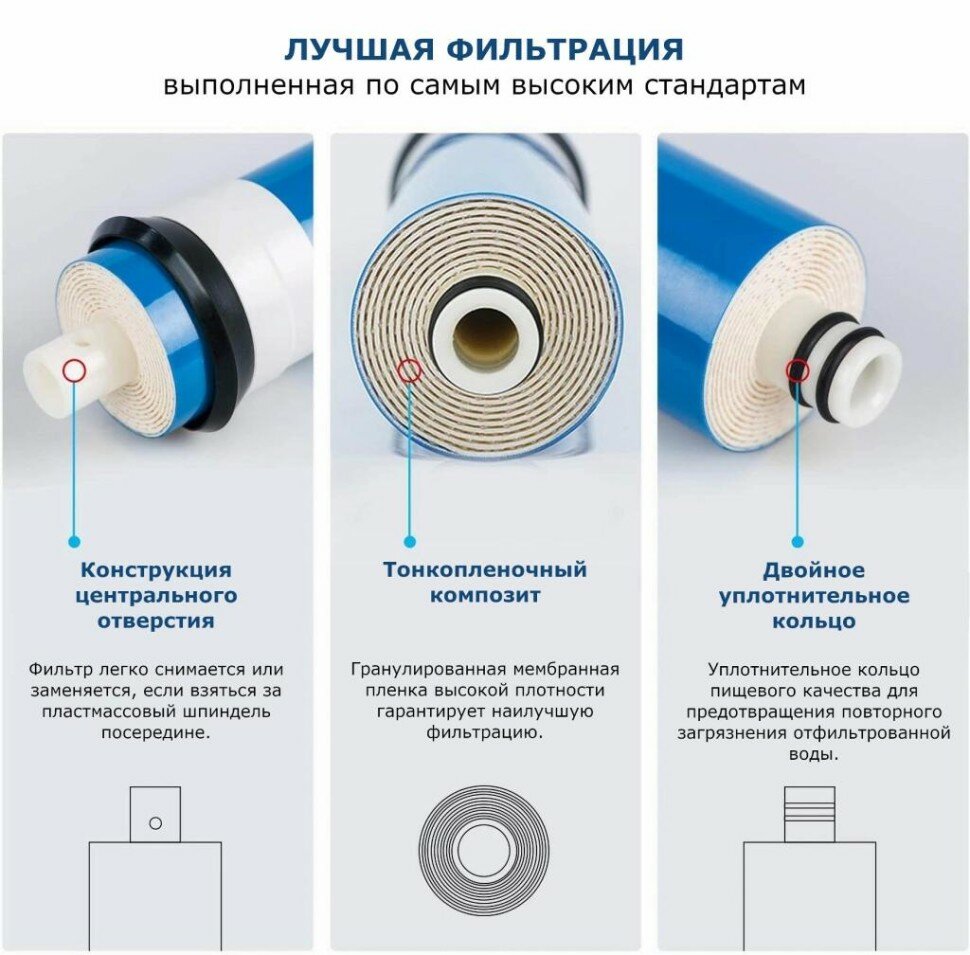 ЛУЧШАЯ ФИЛЬТРАЦИЯ
выполненная по самым высоким стандартам

Конструкция центрального отверстия

Фильтр легко снимается или заменяется, если взяться за пластмассовый шпиндель посередине.

Тонкопленочный композит

Гранулированная мембранная пленка высокой плотности гарантирует наилучшую фильтрацию.

Двойное уплотнительное кольцо

Уплотнительное кольцо пищевого качества для предотвращения повторного загрязнения отфильтрованной воды.