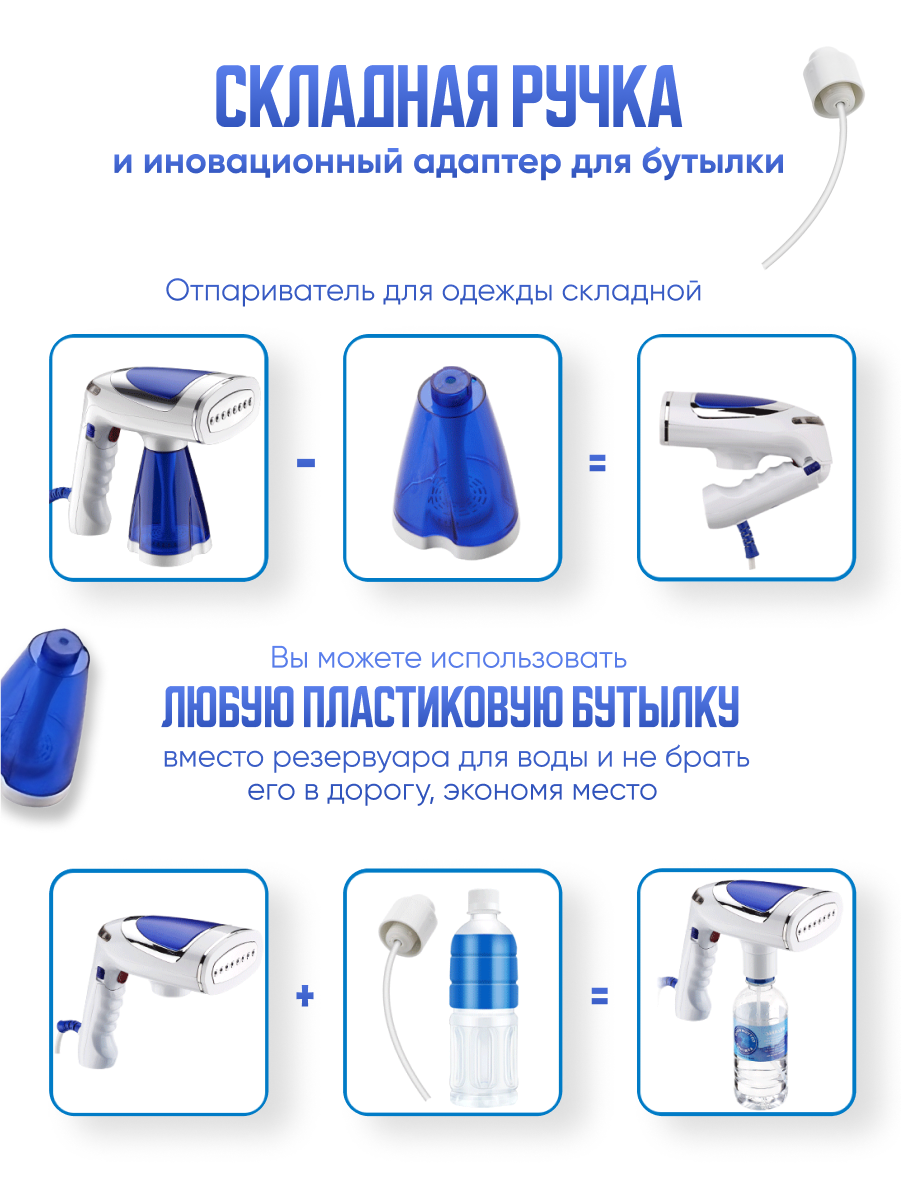 СКЛАДНАЯ РУЧКА
и иновационный адаптер для бутылки

Отпариватель для одежды складной

-

=

Вы можете использовать
ЛЮБУЮ ПЛАСТИКОВУЮ БУТЫЛКУ
вместо резервуара для воды и не брать его в дорогу, экономя место

+

=