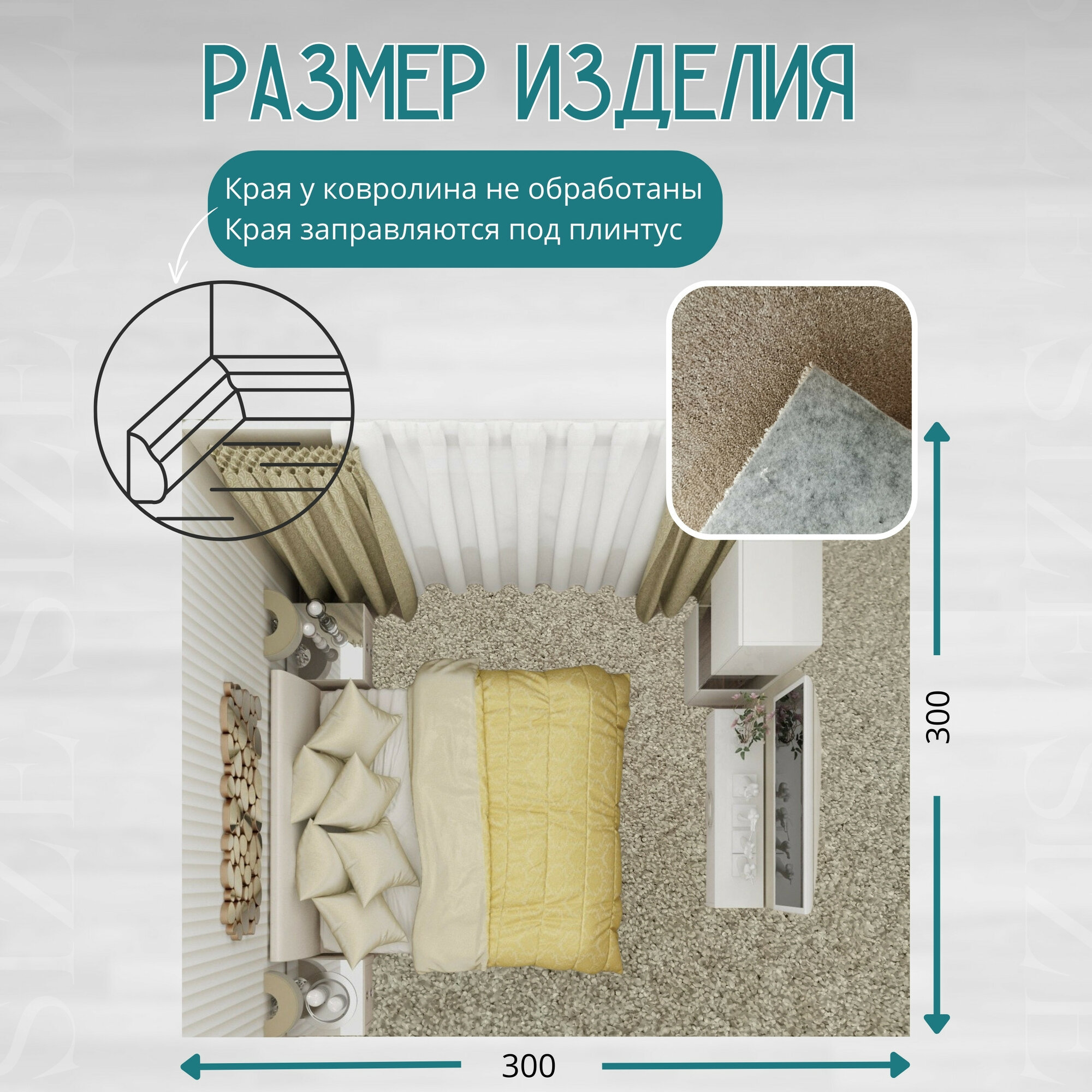 РАЗМЕР ИЗДЕЛИЯ

Края у ковролина не обработаны
Края заправляются под плинтус

300

300