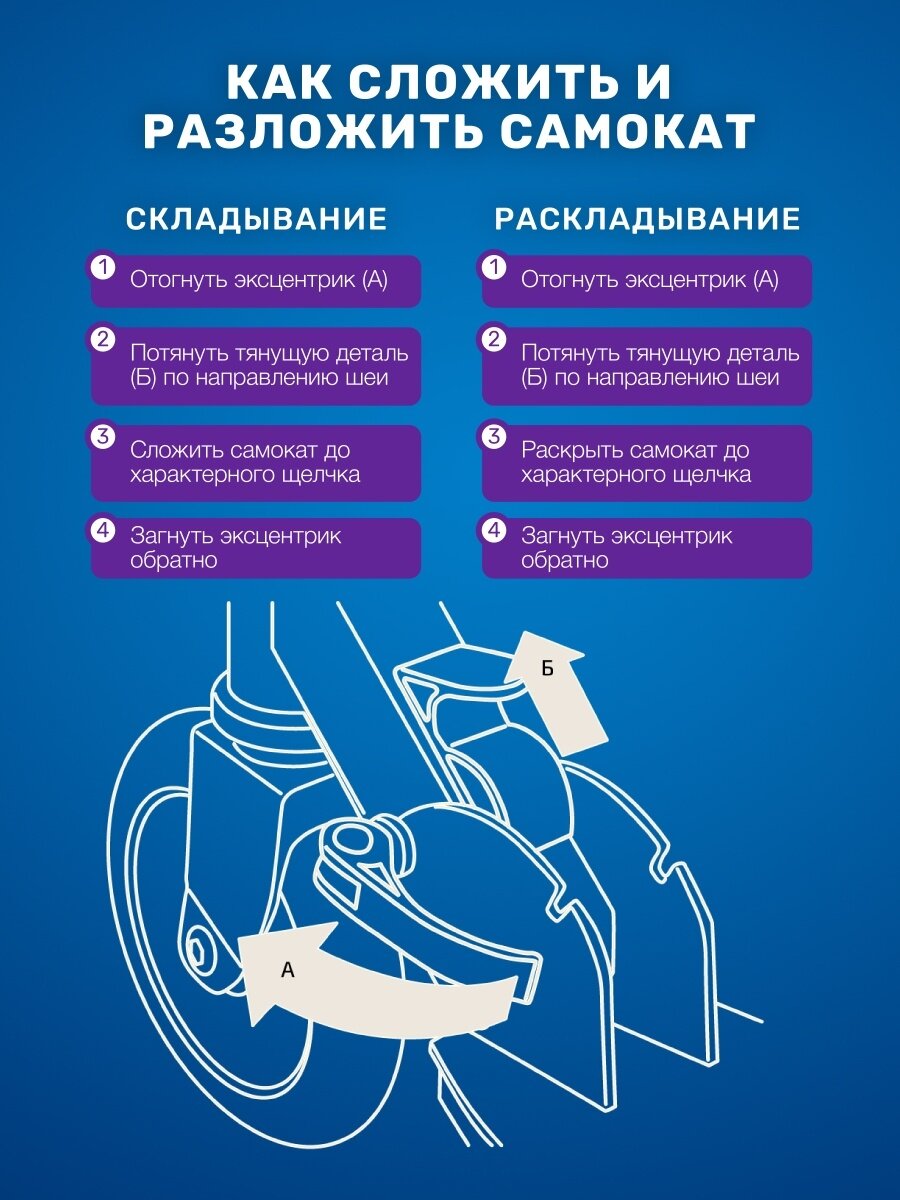 КАК СЛОЖИТЬ И РАЗЛОЖИТЬ САМОКАТ

СКЛАДЫВАНИЕ

1 Отогнуть эксцентрик (А)

2 Потянуть тянущую деталь (Б) по направлению шеи

3 Сложить самокат до характерного щелчка

4 Загнуть эксцентрик обратно

РАСКЛАДЫВАНИЕ

1 Отогнуть эксцентрик (А)

2 Потянуть тянущую деталь (Б) по направлению шеи

3 Раскрыть самокат до характерного щелчка

4 Загнуть эксцентрик обратно

Б

А