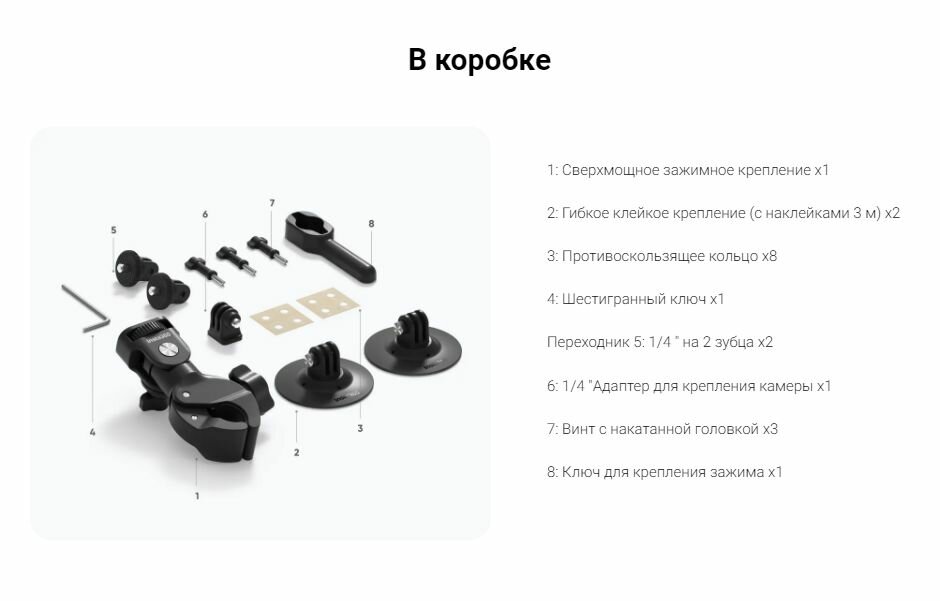 В коробке

5
6
7
8
4
2
3
1

1: Сверхмощное зажимное крепление x1

2: Гибкое клейкое крепление (с наклейками 3 м) x2

3: Противоскользящее кольцо x8

4: Шестигранный ключ x1

Переходник 5: 1/4 " на 2 зубца x2

6: 1/4 "Адаптер для крепления камеры x1

7: Винт с накатанной головкой x3

8: Ключ для крепления зажима x1