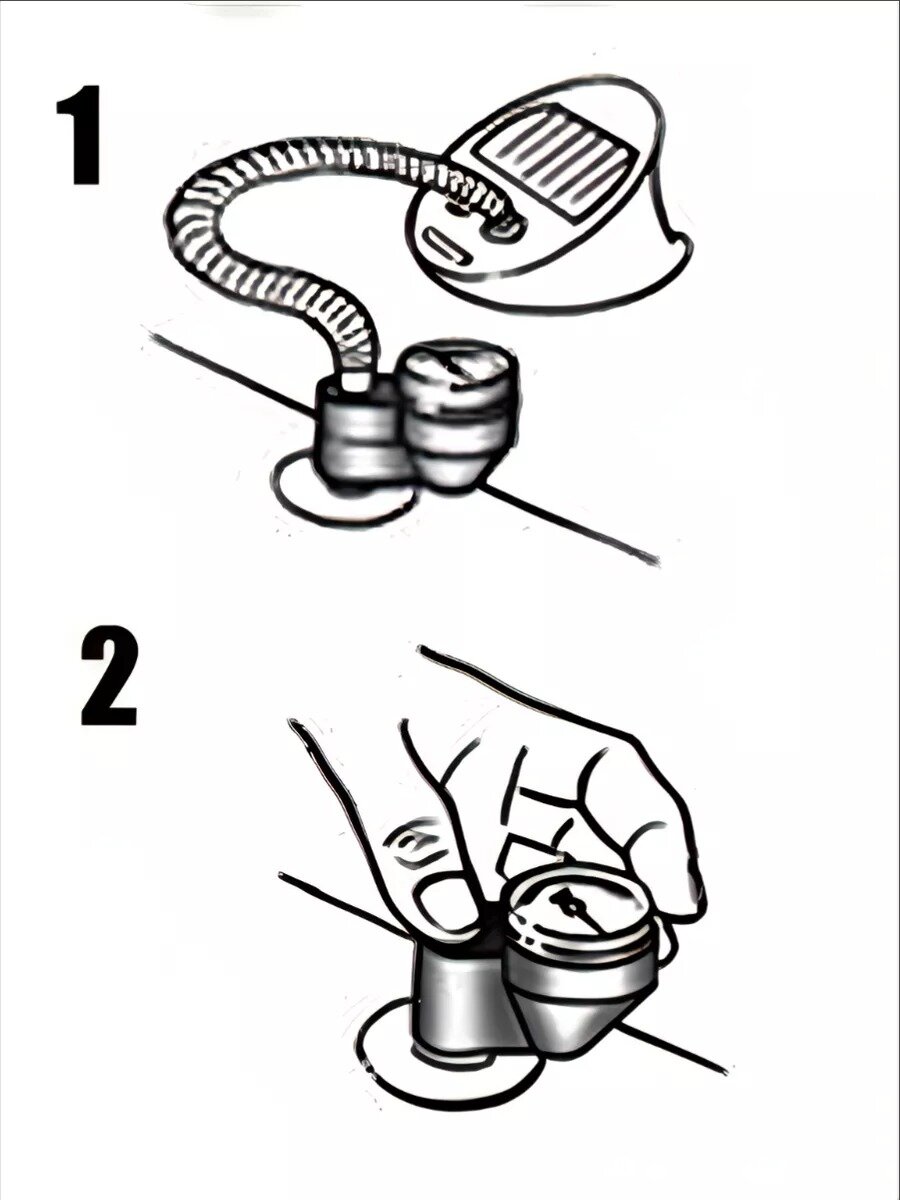 1

2