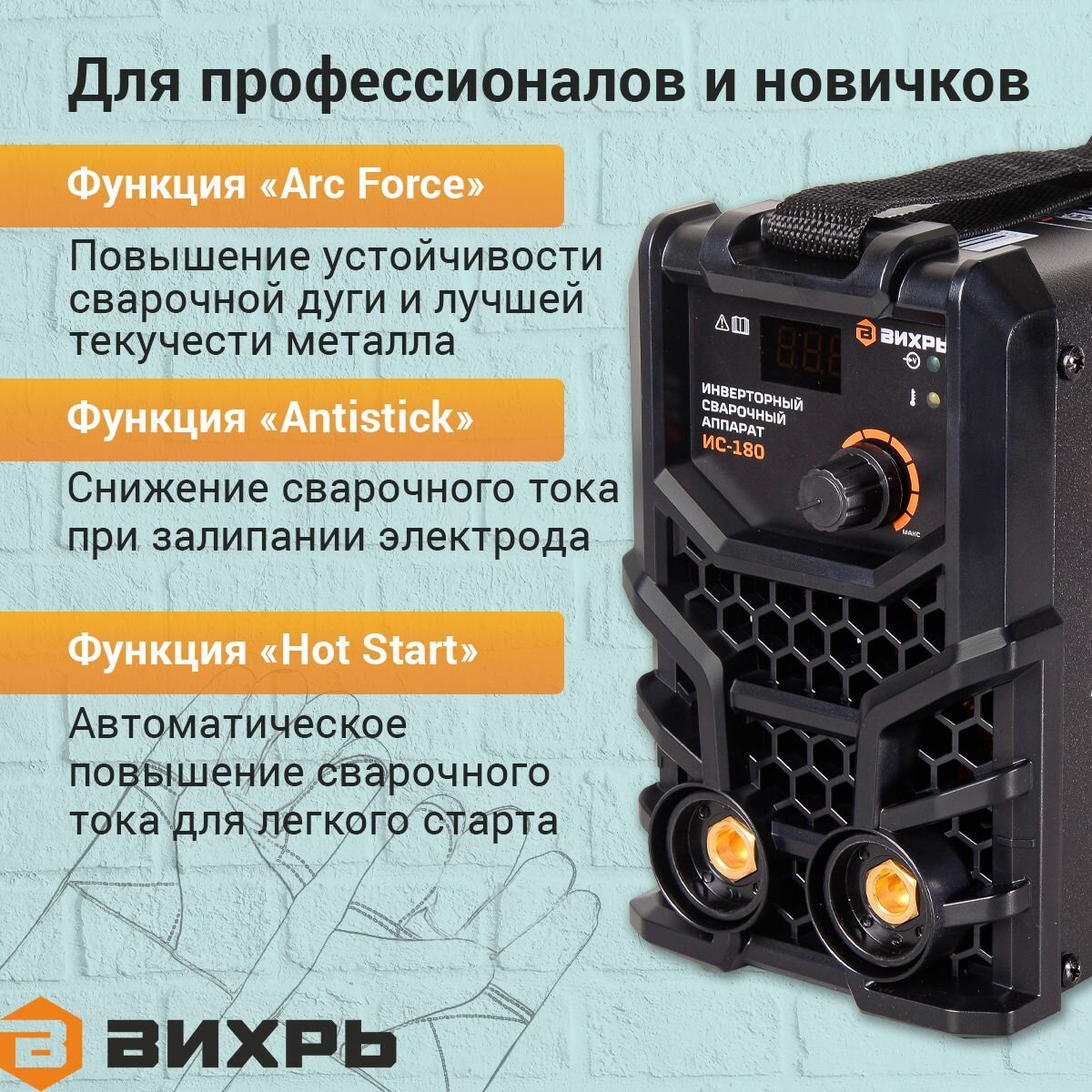 Для профессионалов и новичков

Функция «Arc Force»

Повышение устойчивости сварочной дуги и лучшей текучести металла

Функция «Antistick»

Снижение сварочного тока при залипании электрода

Функция «Hot Start»

Автоматическое повышение сварочного тока для легкого старта

ВИХРЬ

ИНВЕРТОРНЫЙ СВАРОЧНЫЙ АППАРАТ
ИС-180

МАКС

ВИХРЬ