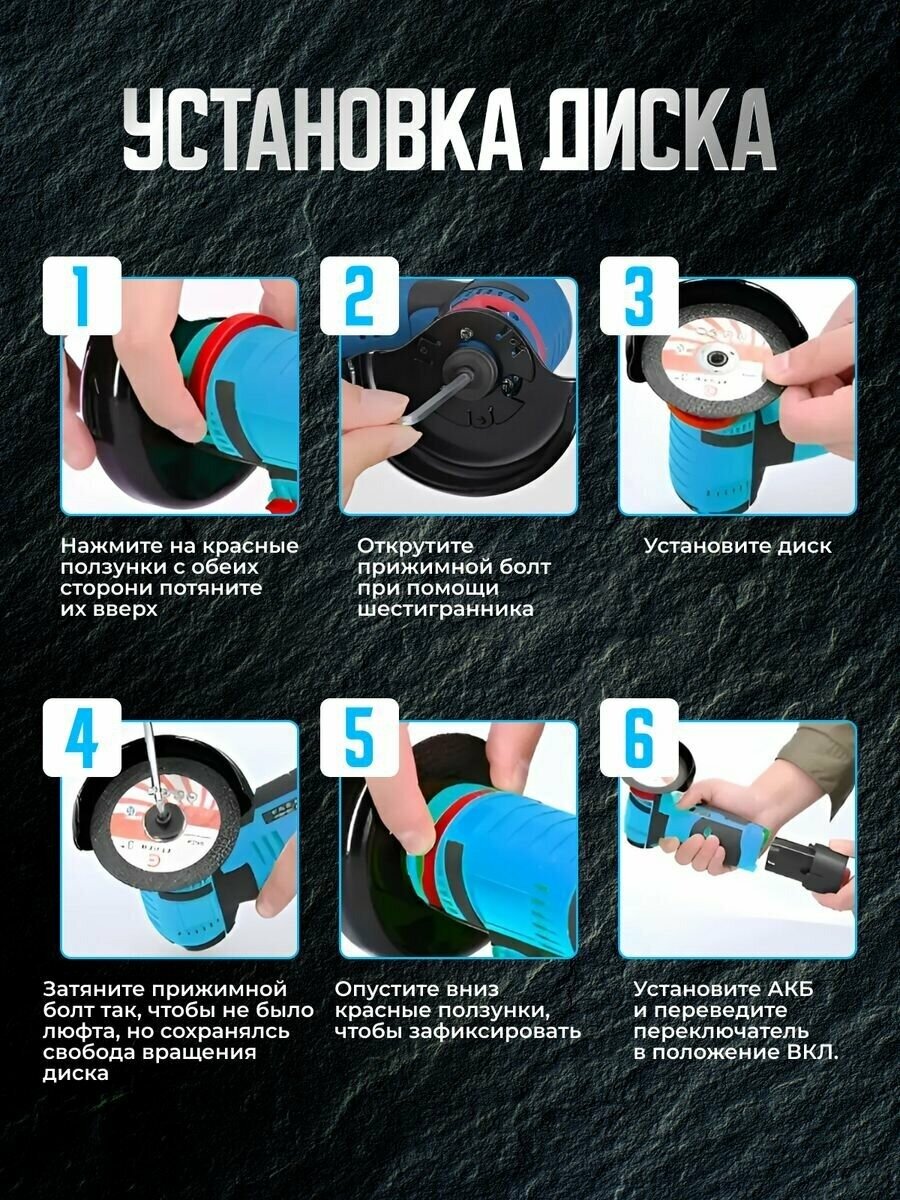 УСТАНОВКА ДИСКА

1

Нажмите на красные ползунки с обеих сторони потяните их вверх

2

Открутите прижимной болт при помощи шестигранника

3

Установите диск

4

Затяните прижимной болт так, чтобы не было люфта, но сохранялсь свобода вращения диска

5

Опустите вниз красные ползунки, чтобы зафиксировать

6

Установите АКБ и переведите переключатель в положение ВКЛ.