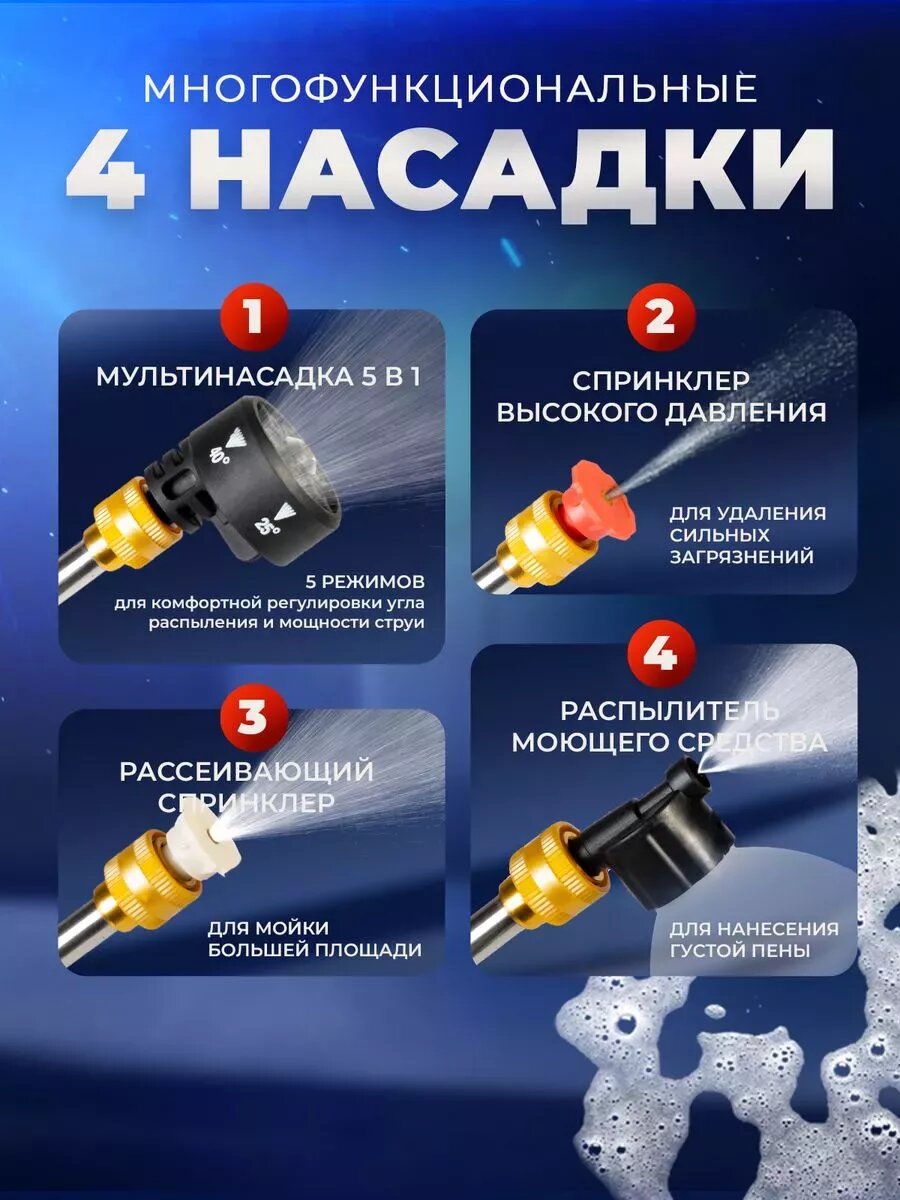 МНОГОФУНКЦИОНАЛЬНЫЕ
4 НАСАДКИ

1
МУЛЬТИНАСАДКА 5 В 1
40°
25°
5 РЕЖИМОВ
для комфортной регулировки угла распыления и мощности струи

2
СПРИНКЛЕР ВЫСОКОГО ДАВЛЕНИЯ
ДЛЯ УДАЛЕНИЯ СИЛЬНЫХ ЗАГРЯЗНЕНИЙ

3
РАССЕИВАЮЩИЙ СПРИНКЛЕР
ДЛЯ МОЙКИ БОЛЬШЕЙ ПЛОЩАДИ

4
РАСПЫЛИТЕЛЬ МОЮЩЕГО СРЕДСТВА
ДЛЯ НАНЕСЕНИЯ ГУСТОЙ ПЕНЫ