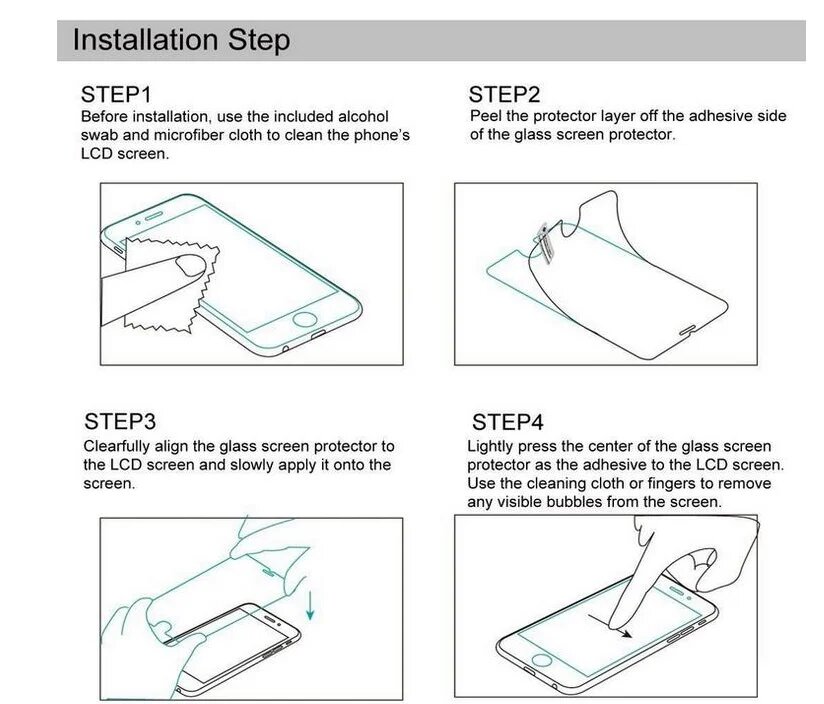 Installation Step

STEP1
Before installation, use the included alcohol swab and microfiber cloth to clean the phone's LCD screen.

STEP2
Peel the protector layer off the adhesive side of the glass screen protector.

STEP3
Clearfully align the glass screen protector to the LCD screen and slowly apply it onto the screen.

STEP4
Lightly press the center of the glass screen protector as the adhesive to the LCD screen. Use the cleaning cloth or fingers to remove any visible bubbles from the screen.