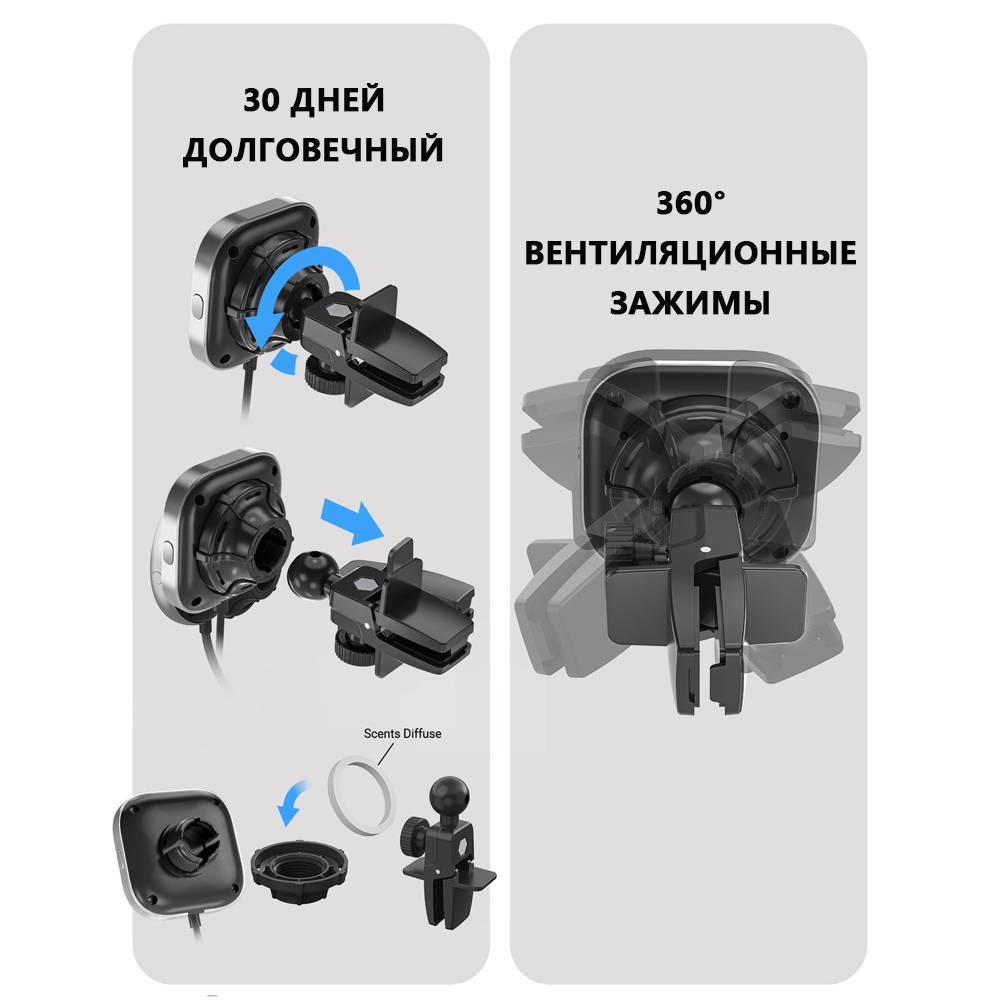 30 ДНЕЙ
ДОЛГОВЕЧНЫЙ

Scents Diffuse

360°
ВЕНТИЛЯЦИОННЫЕ
ЗАЖИМЫ