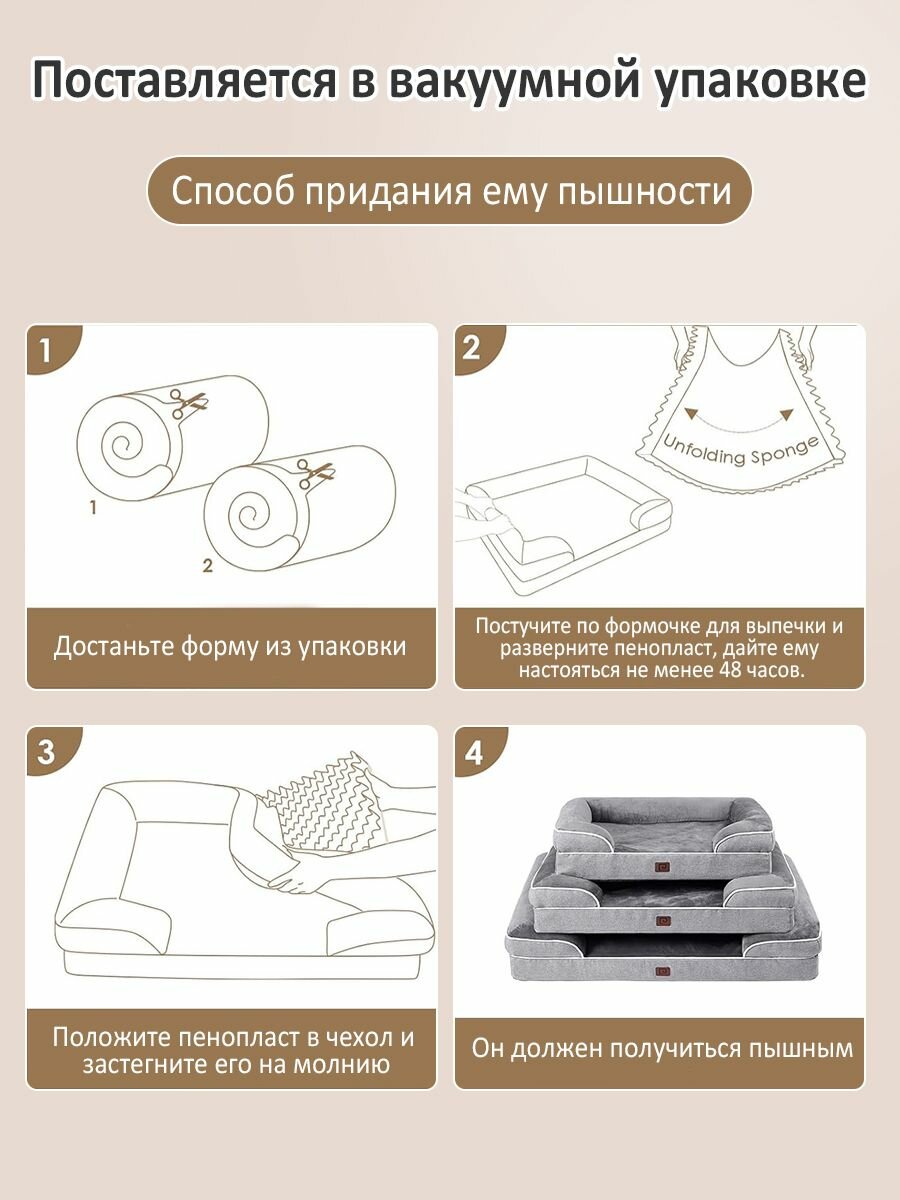 Поставляется в вакуумной упаковке

Способ придания ему пышности

1

1

2

Достаньте форму из упаковки

2

Unfolding Sponge

Постучите по формочке для выпечки и разверните пенопласт, дайте ему настояться не менее 48 часов.

3

Положите пенопласт в чехол и застегните его на молнию

4

Он должен получиться пышным