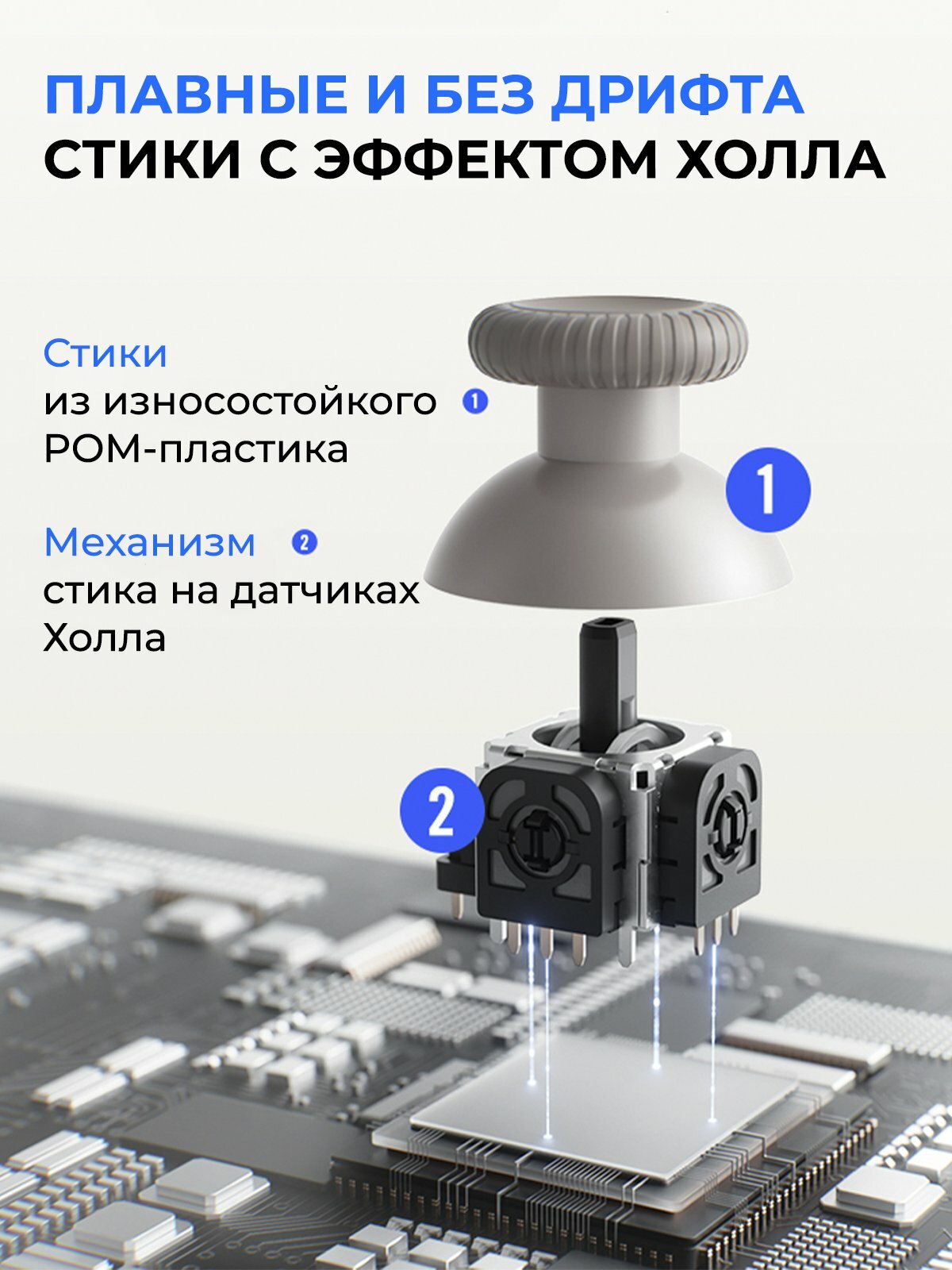 ПЛАВНЫЕ И БЕЗ ДРИФТА
СТИКИ С ЭФФЕКТОМ ХОЛЛА

Стики
из износостойкого 1
POM-пластика

Механизм 2
стика на датчиках
Холла

1

2