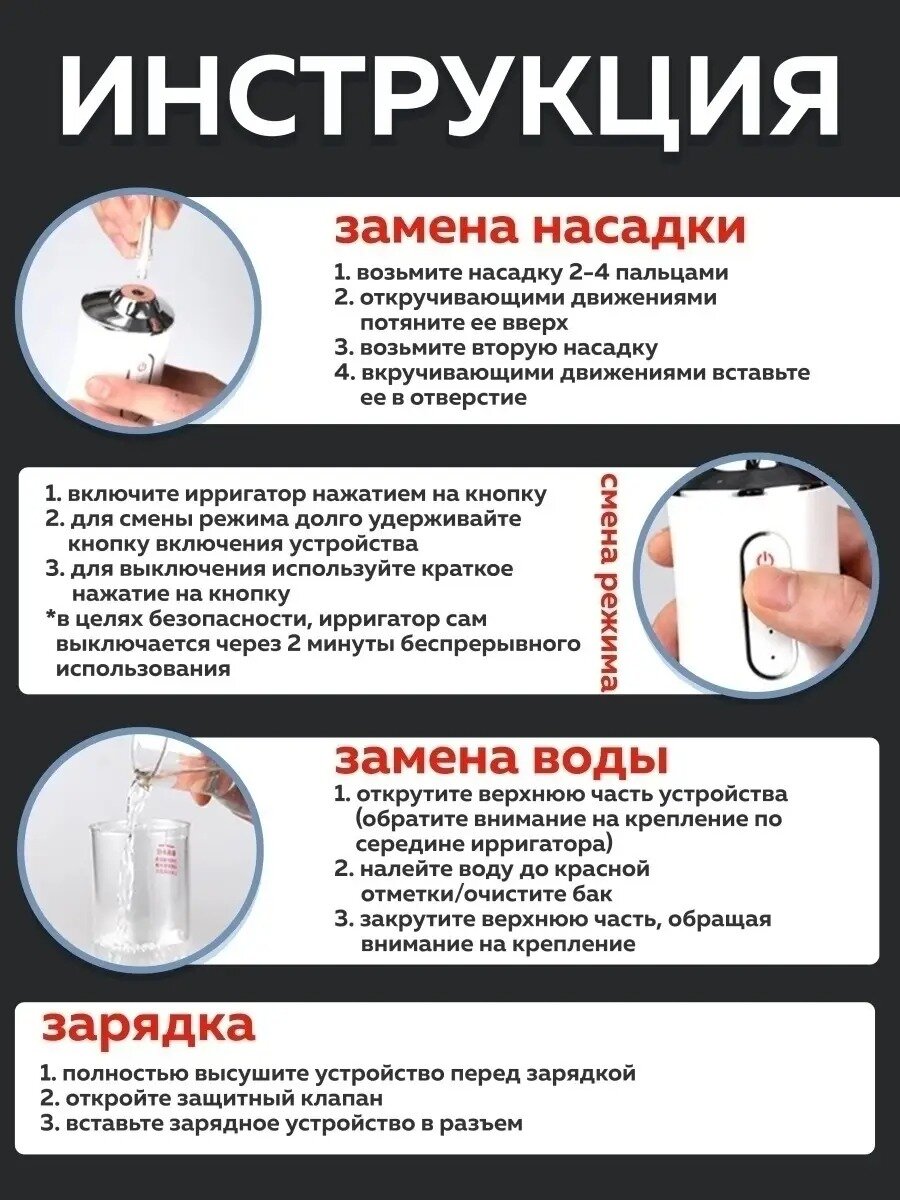 ИНСТРУКЦИЯ

замена насадки

1. возьмите насадку 2-4 пальцами
2. откручивающими движениями потяните ее вверх
3. возьмите вторую насадку
4. вкручивающими движениями вставьте ее в отверстие

смена режима

1. включите ирригатор нажатием на кнопку
2. для смены режима долго удерживайте кнопку включения устройства
3. для выключения используйте краткое нажатие на кнопку
*в целях безопасности, ирригатор сам выключается через 2 минуты беспрерывного использования

замена воды

1. открутите верхнюю часть устройства (обратите внимание на крепление по середине ирригатора)
2. налейте воду до красной отметки/очистите бак
3. закрутите верхнюю часть, обращая внимание на крепление

зарядка

1. полностью высушите устройство перед зарядкой
2. откройте защитный клапан
3. вставьте зарядное устройство в разъем