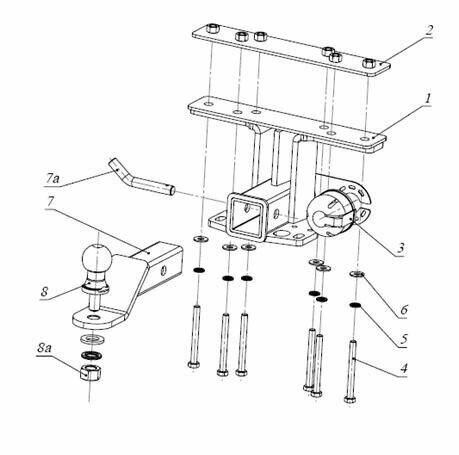 2
1
7a
7
3
8
6
5
8a
4