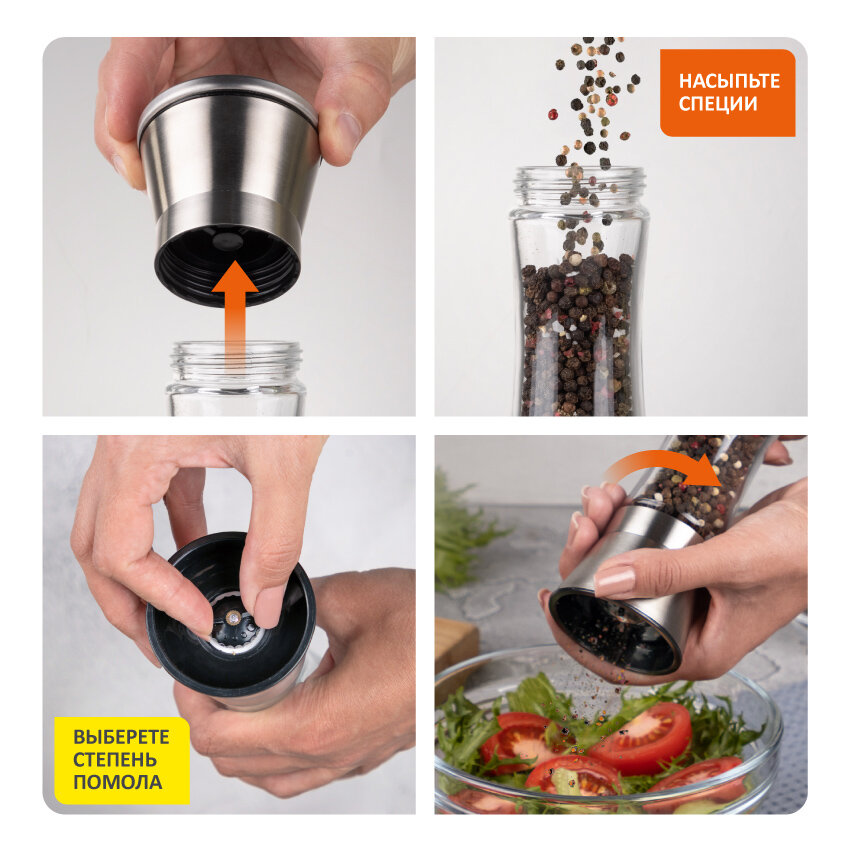 НАСЫПЬТЕ СПЕЦИИ

ВЫБЕРЕТЕ СТЕПЕНЬ ПОМОЛА