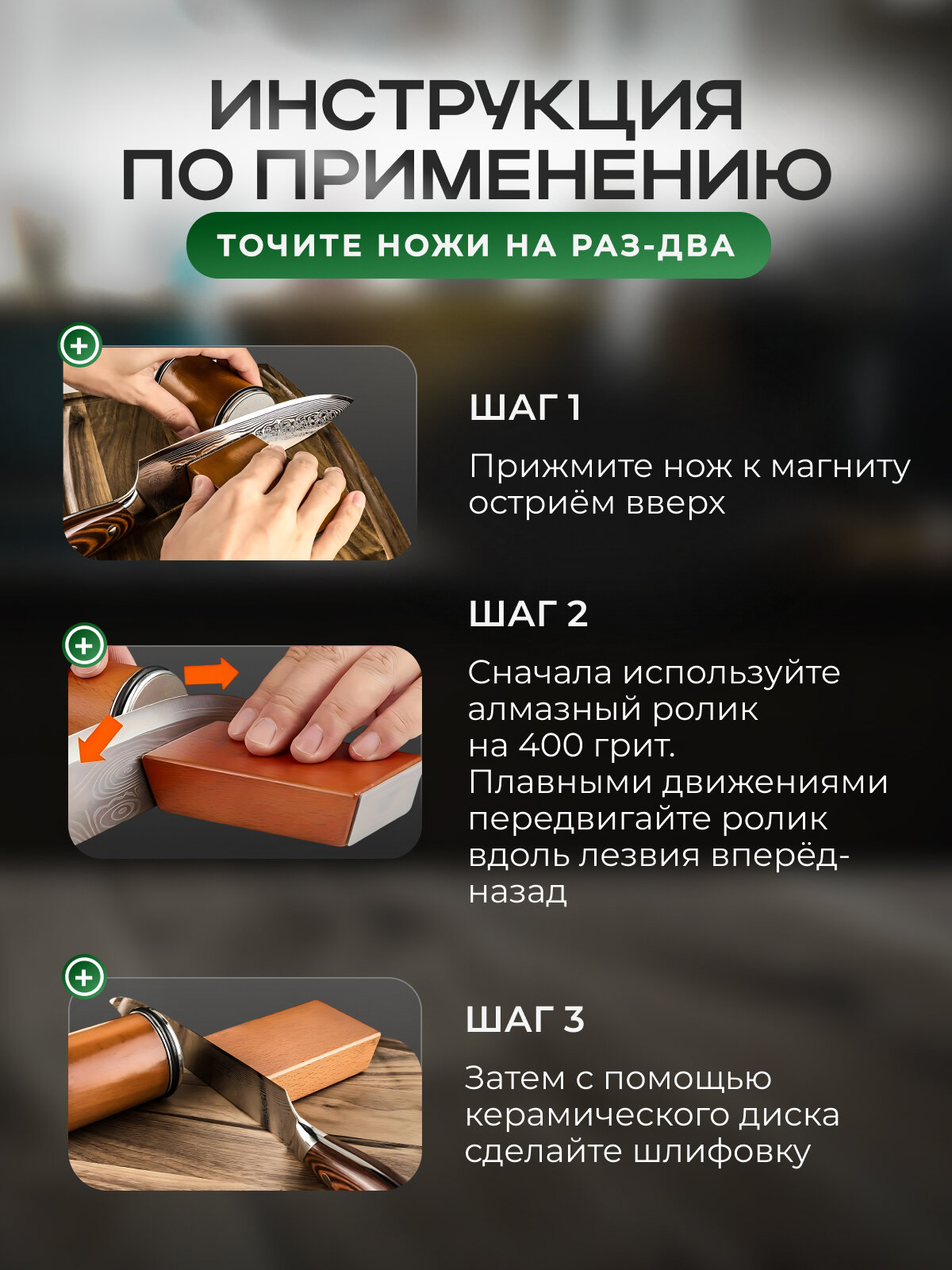 ИНСТРУКЦИЯ ПО ПРИМЕНЕНИЮ

ТОЧИТЕ НОЖИ НА РАЗ-ДВА

ШАГ 1

Прижмите нож к магниту остриём вверх

ШАГ 2

Сначала используйте алмазный ролик на 400 грит. Плавными движениями передвигайте ролик вдоль лезвия вперёд-назад

ШАГ 3

Затем с помощью керамического диска сделайте шлифовку