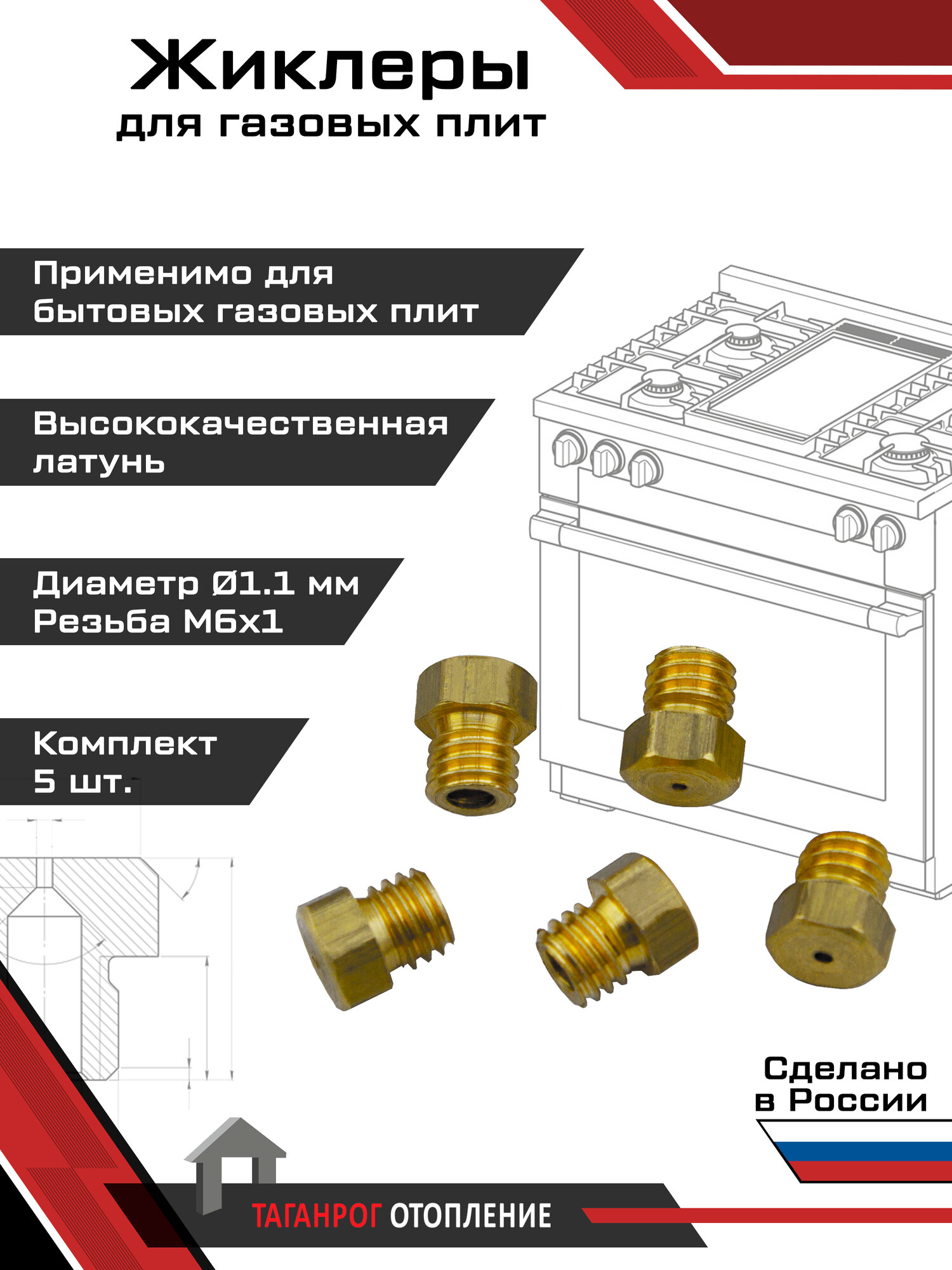 Жиклеры
для газовых плит

Применимо для бытовых газовых плит

Высококачественная латунь

Диаметр Ø1.1 мм
Резьба М6х1

Комплект
5 шт.

Сделано
в России

ТАГАНРОГ ОТОПЛЕНИЕ