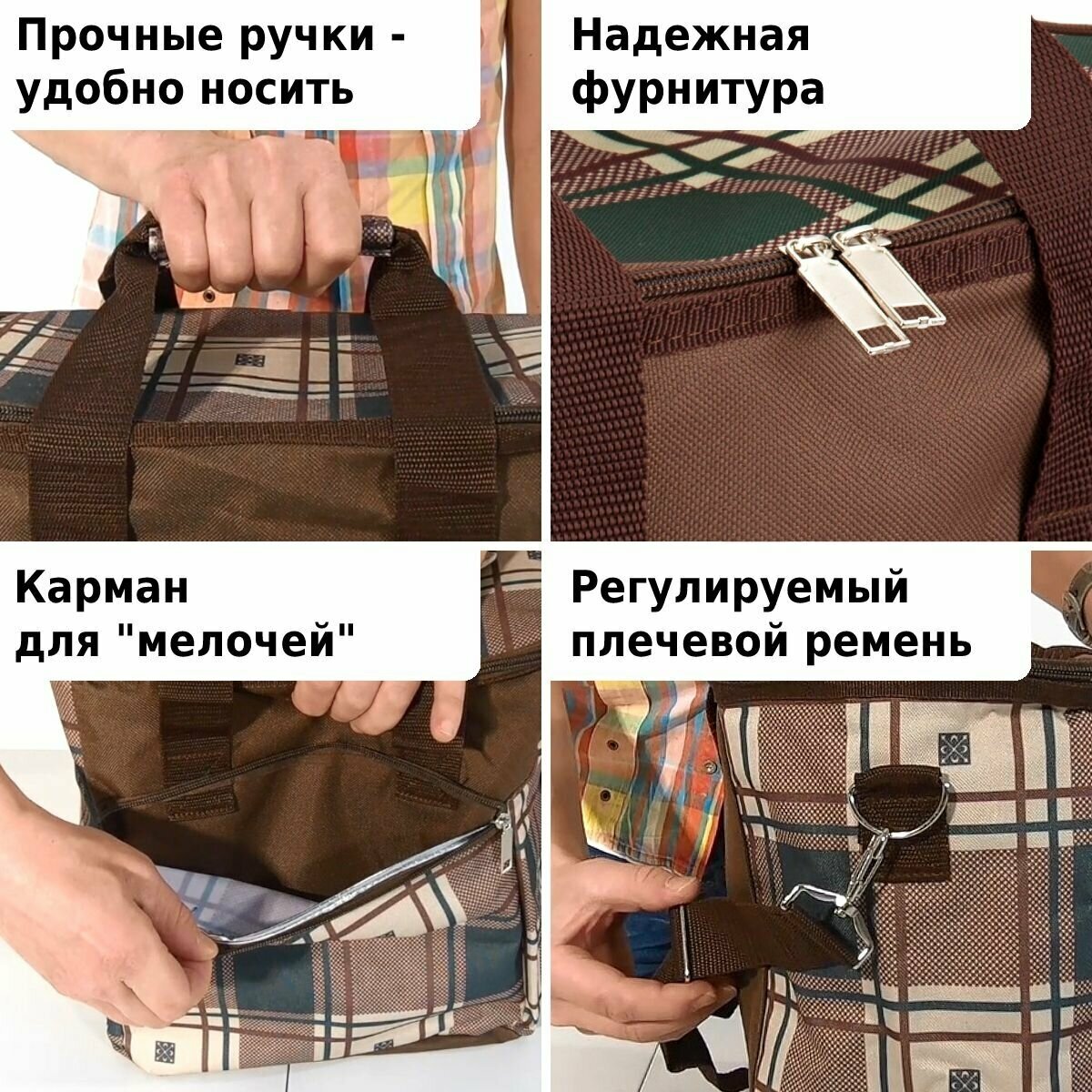 Прочные ручки - удобно носить

Надежная фурнитура

Карман для "мелочей"

Регулируемый плечевой ремень