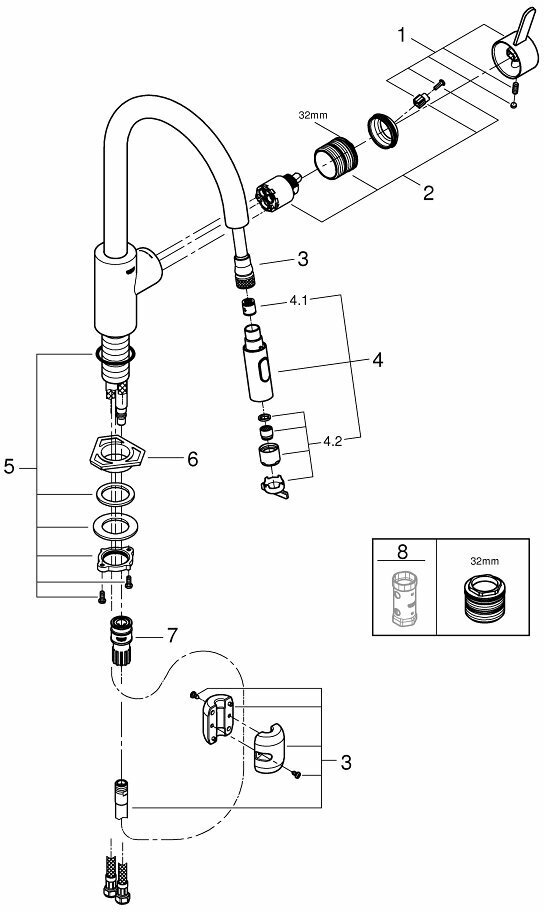 1
32mm
2
3
4.1
4
4.2
5
6
8
32mm
7
3