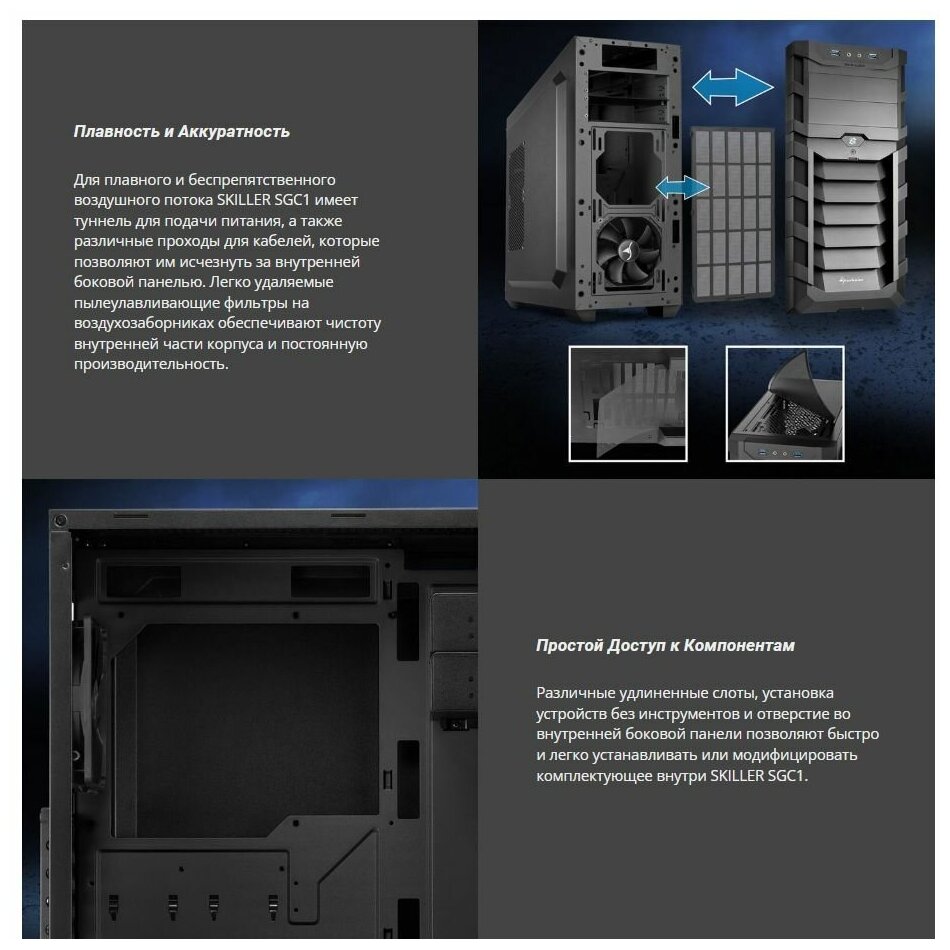 Плавность и Аккуратность

Для плавного и беспрепятственного воздушного потока SKILLER SGC1 имеет туннель для подачи питания, а также различные проходы для кабелей, которые позволяют им исчезнуть за внутренней боковой панелью. Легко удаляемые пылеулавливающие фильтры на воздухозаборниках обеспечивают чистоту внутренней части корпуса и постоянную производительность.

Простой Доступ к Компонентам

Различные удлиненные слоты, установка устройств без инструментов и отверстие во внутренней боковой панели позволяют быстро и легко устанавливать или модифицировать комплектующее внутри SKILLER SGC1.