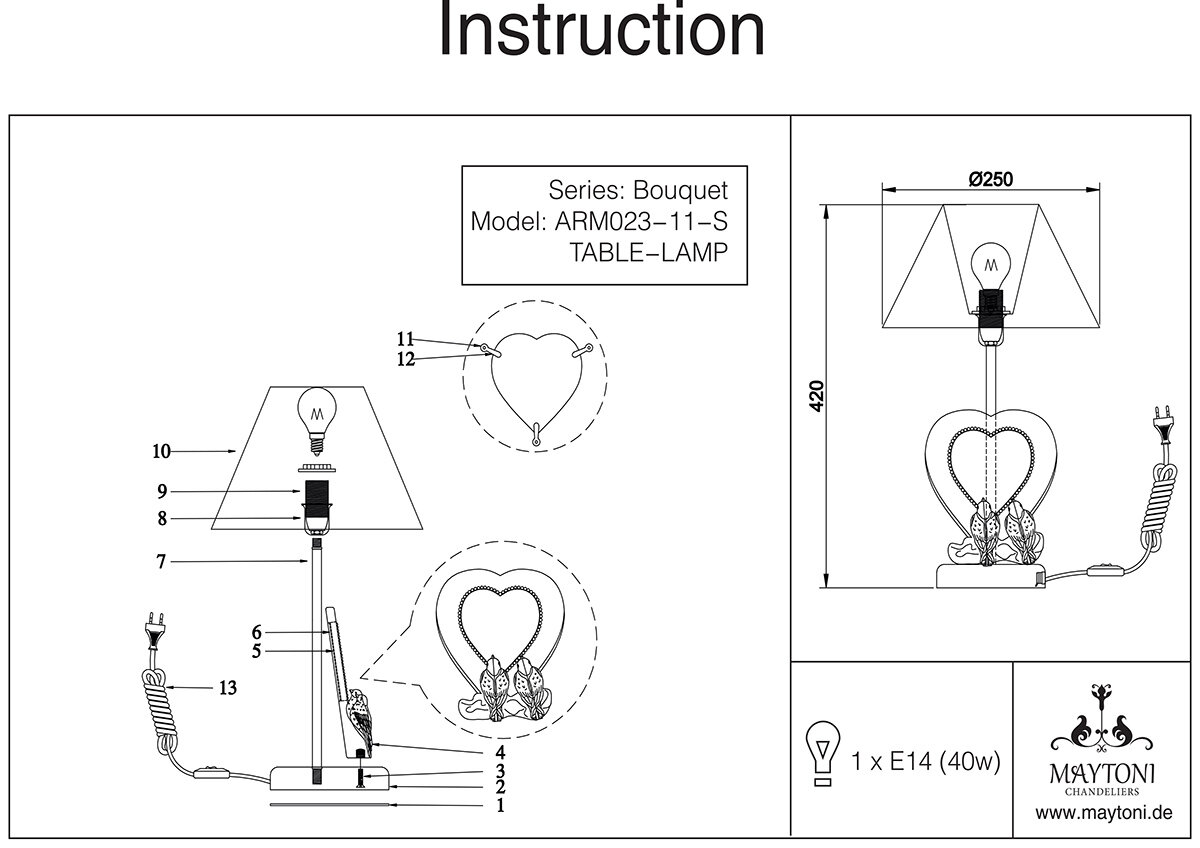 Instruction

Series: Bouquet
Model: ARM023-11-S
TABLE-LAMP

11
12
10
9
8
7
6
5
13
4
3
2
1

Ø250
420

1 x E14 (40w)

MAYTONI
CHANDELIERS
www.maytoni.de