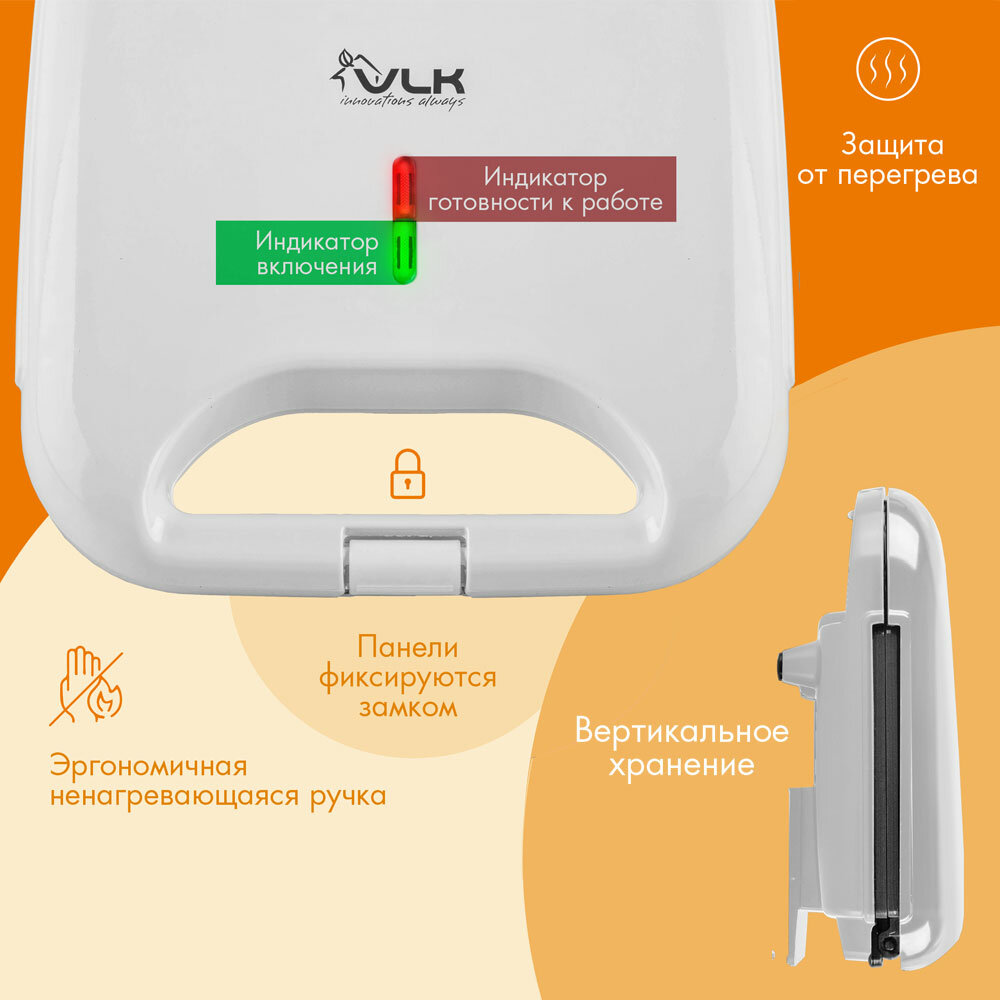 VLK
innovations always

Защита от перегрева

Индикатор готовности к работе

Индикатор включения

Панели фиксируются замком

Эргономичная ненагревающаяся ручка

Вертикальное хранение