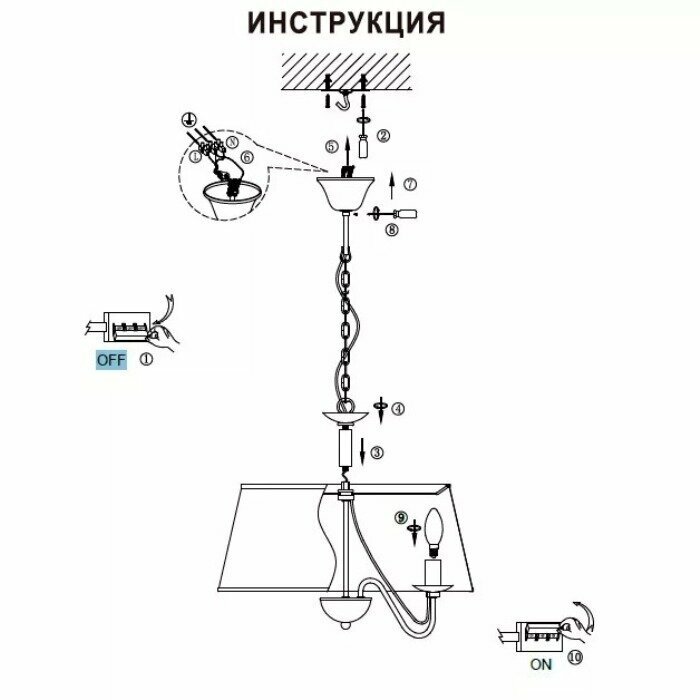 ИНСТРУКЦИЯ

L N ⑥

⑤ ②

⑦

⑧

OFF ①

④

③

⑨

ON ⑩