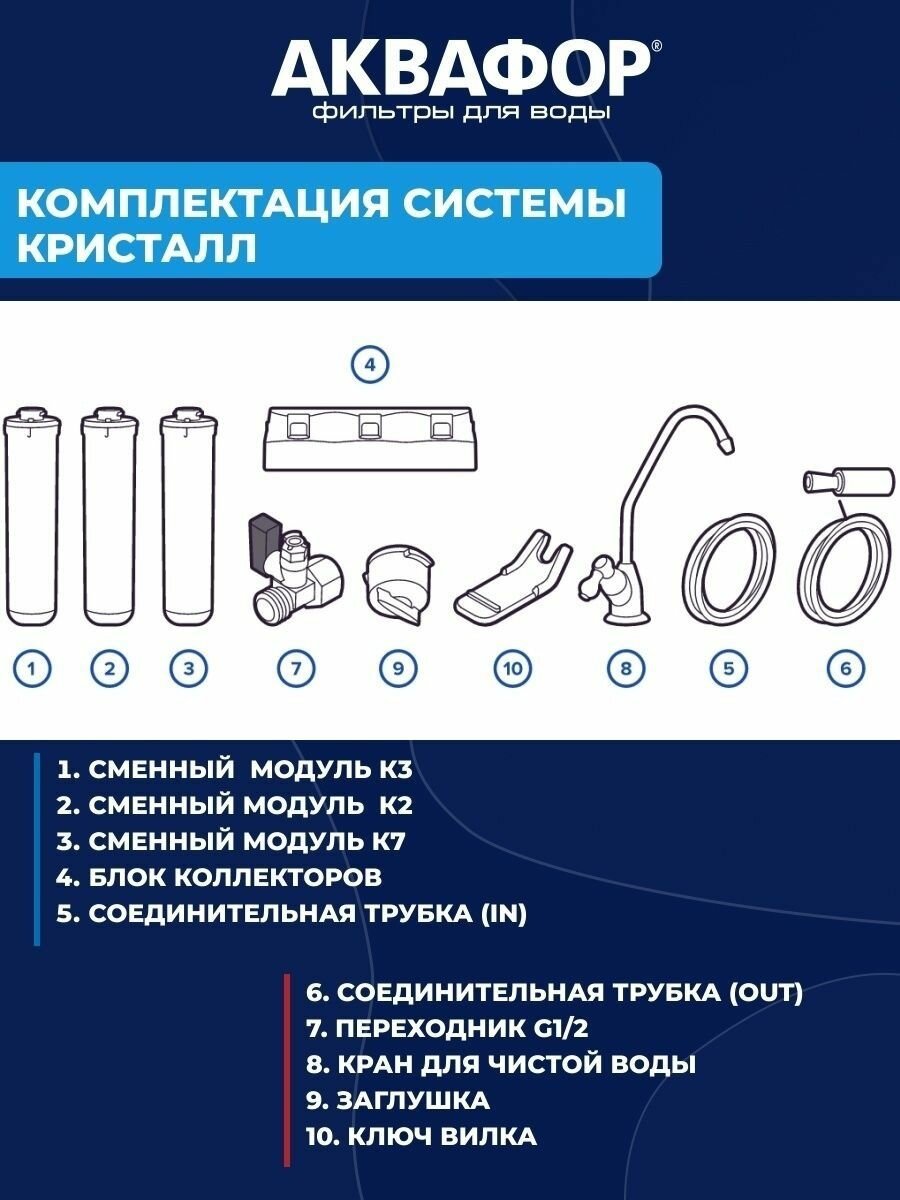 АКВАФОР®
фильтры для воды

КОМПЛЕКТАЦИЯ СИСТЕМЫ КРИСТАЛЛ

4

1 2 3 7 9 10 8 5 6

1. СМЕННЫЙ МОДУЛЬ К3
2. СМЕННЫЙ МОДУЛЬ К2
3. СМЕННЫЙ МОДУЛЬ К7
4. БЛОК КОЛЛЕКТОРОВ
5. СОЕДИНИТЕЛЬНАЯ ТРУБКА (IN)

6. СОЕДИНИТЕЛЬНАЯ ТРУБКА (OUT)
7. ПЕРЕХОДНИК G1/2
8. КРАН ДЛЯ ЧИСТОЙ ВОДЫ
9. ЗАГЛУШКА
10. КЛЮЧ ВИЛКА