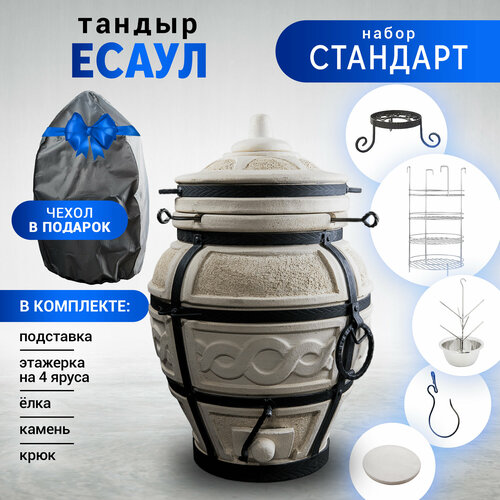 тандыр
ЕСАУЛ

набор
СТАНДАРТ

ЧЕХОЛ
В ПОДАРОК

В КОМПЛЕКТЕ:

подставка

этажерка
на 4 яруса

ёлка

камень

крюк