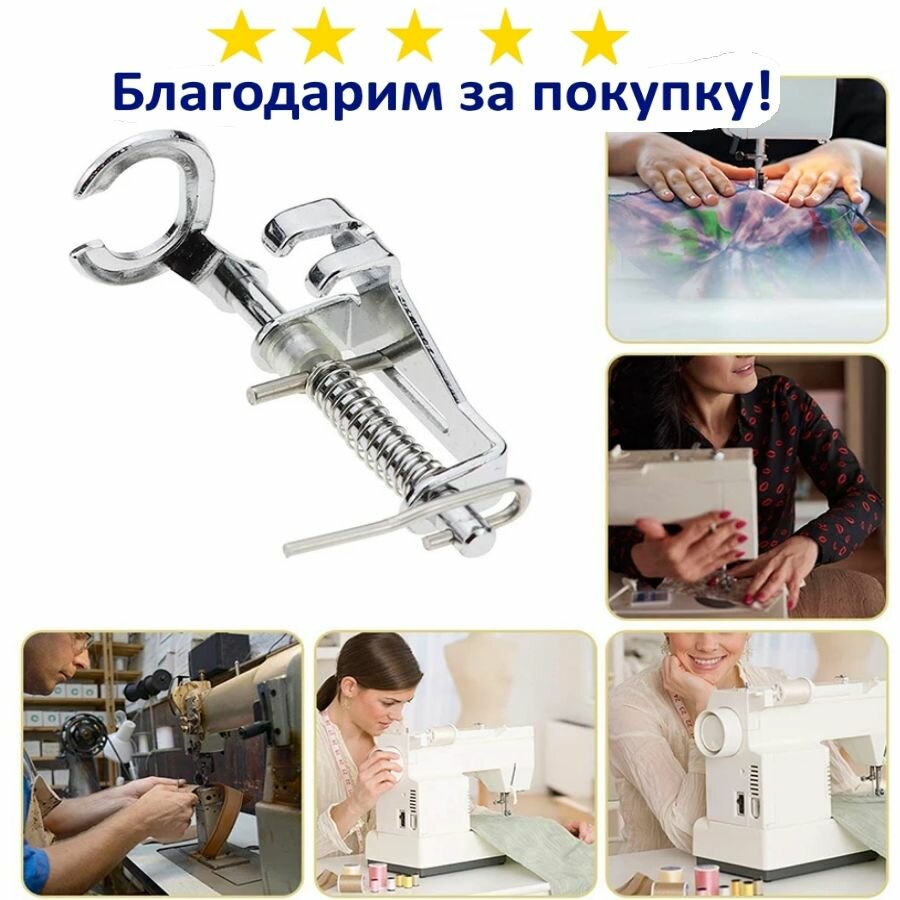 Благодарим за покупку!