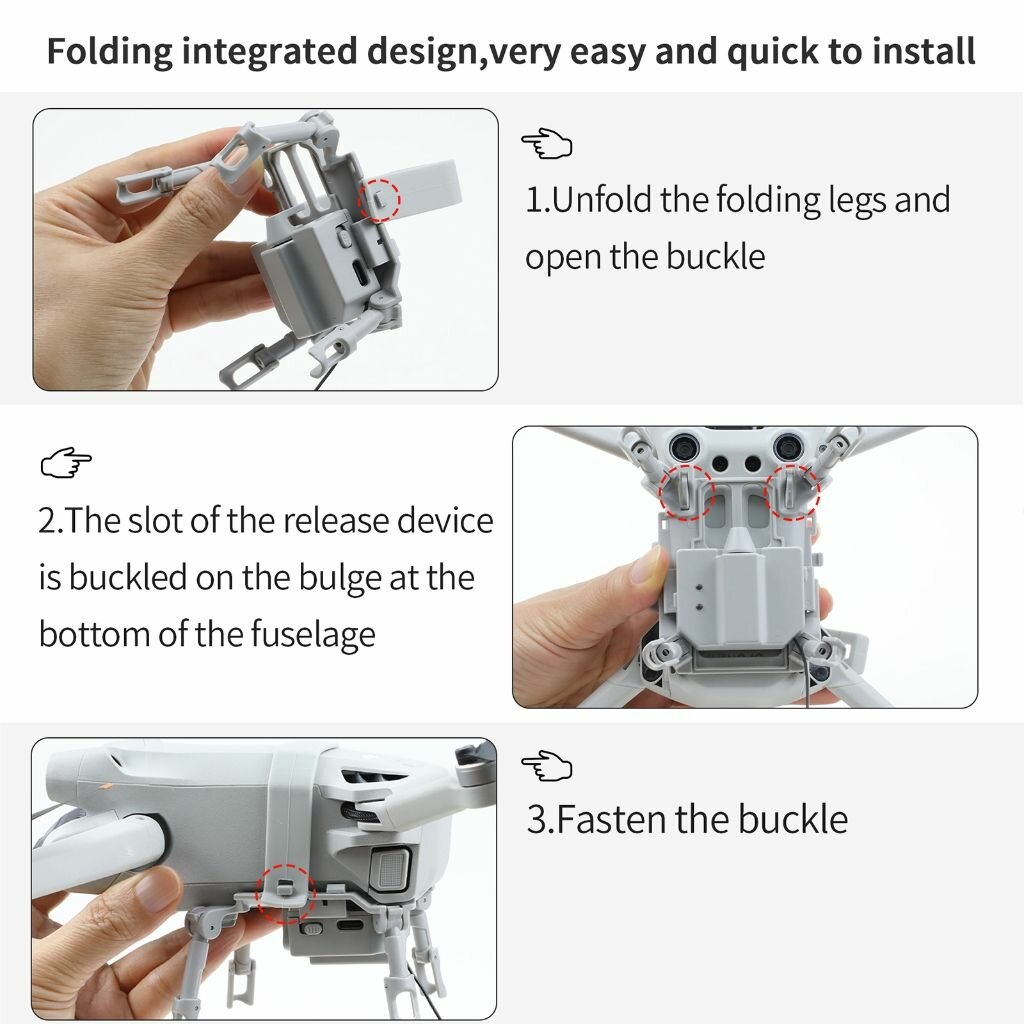 Folding integrated design,very easy and quick to install

1.Unfold the folding legs and open the buckle

2.The slot of the release device is buckled on the bulge at the bottom of the fuselage

3.Fasten the buckle