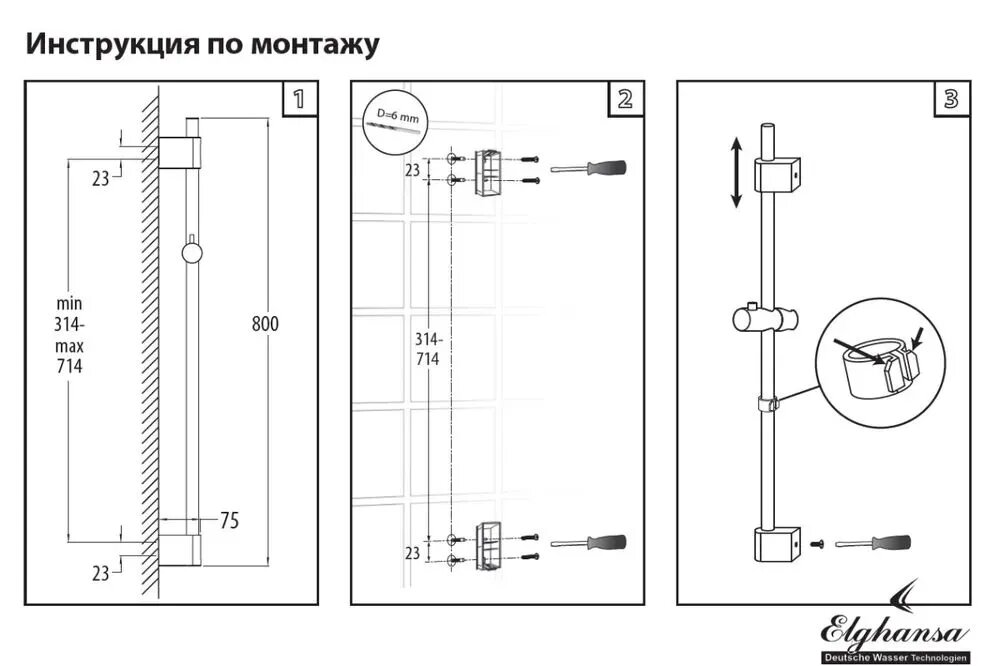 Инструкция по монтажу

1

23

min 314- max 714

800

75

23

2

D=6 mm

23

314- 714

23

3

Elghansa
Deutsche Wasser Technologien