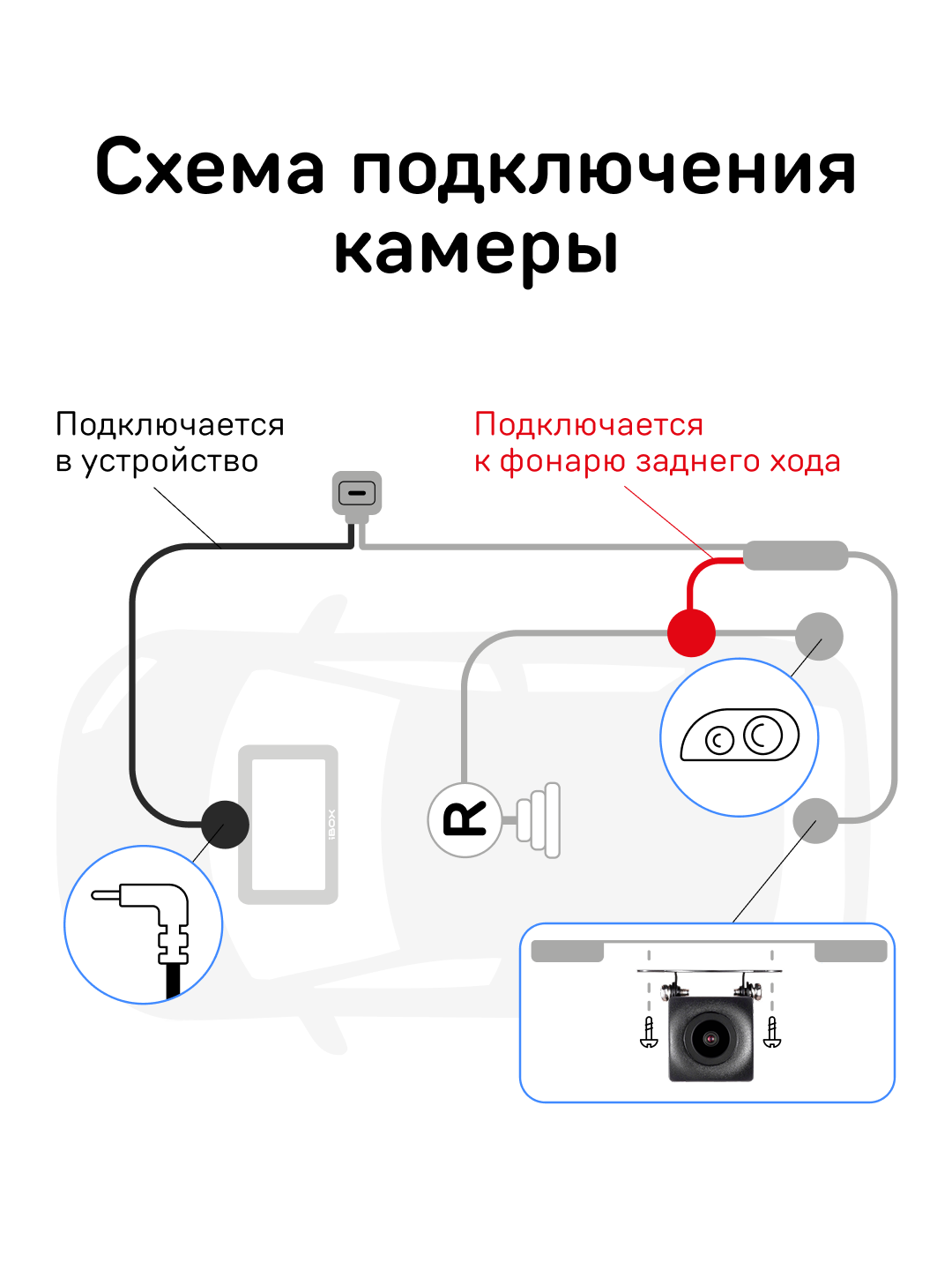 Схема подключения камеры

Подключается в устройство

Подключается к фонарю заднего хода

iBOX

R