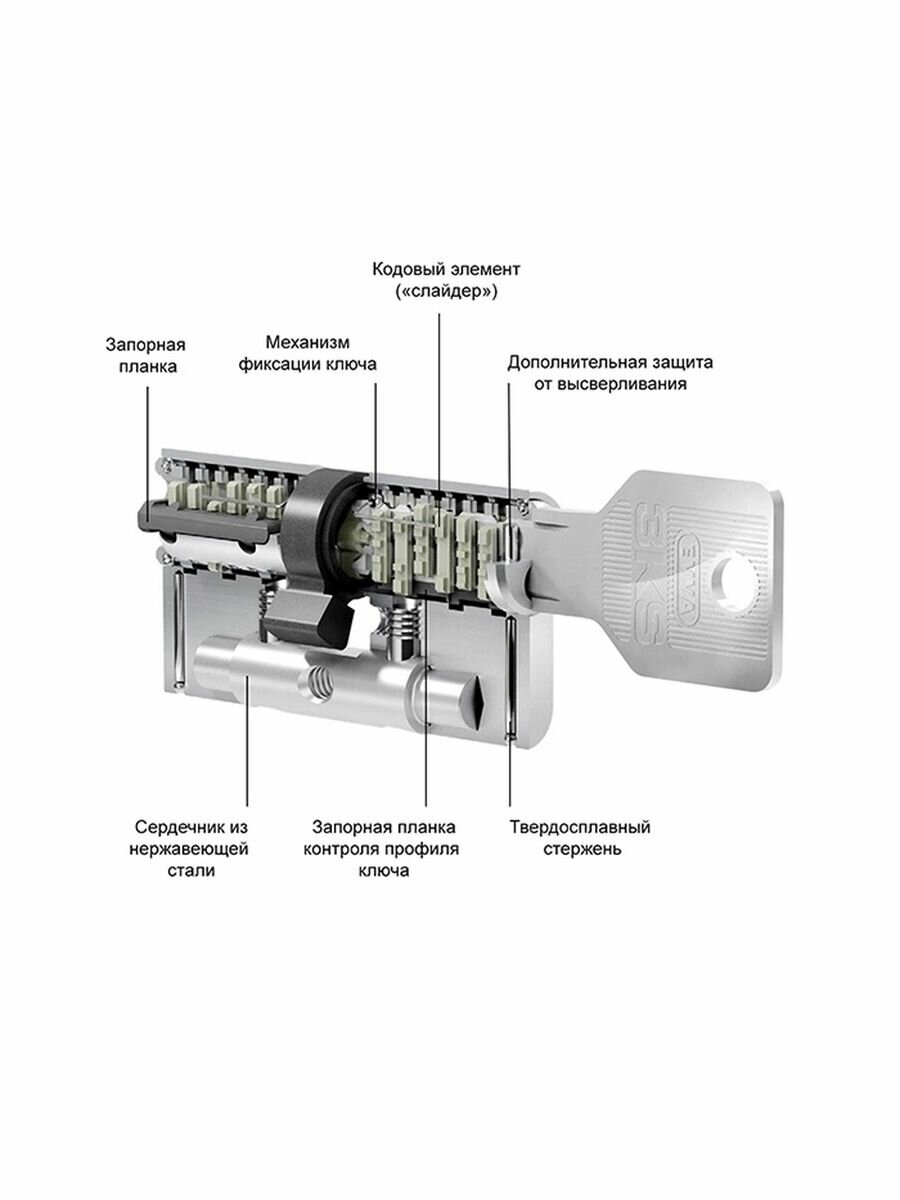 Кодовый элемент
(«слайдер»)

Запорная планка

Механизм фиксации ключа

Дополнительная защита от высверливания

EVVA

3KS

Сердечник из нержавеющей стали

Запорная планка контроля профиля ключа

Твердосплавный стержень