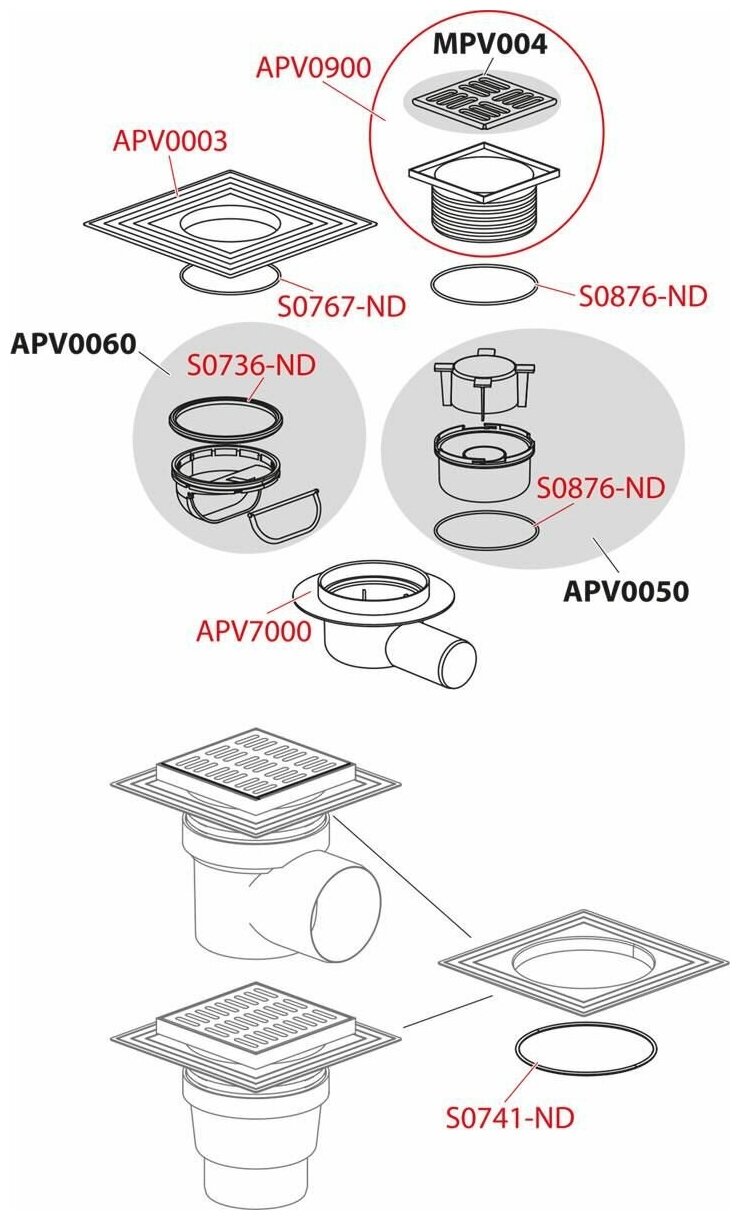 MPV004
APV0900
APV0003
S0767-ND
S0876-ND
APV0060
S0736-ND
S0876-ND
APV0050
APV7000
S0741-ND