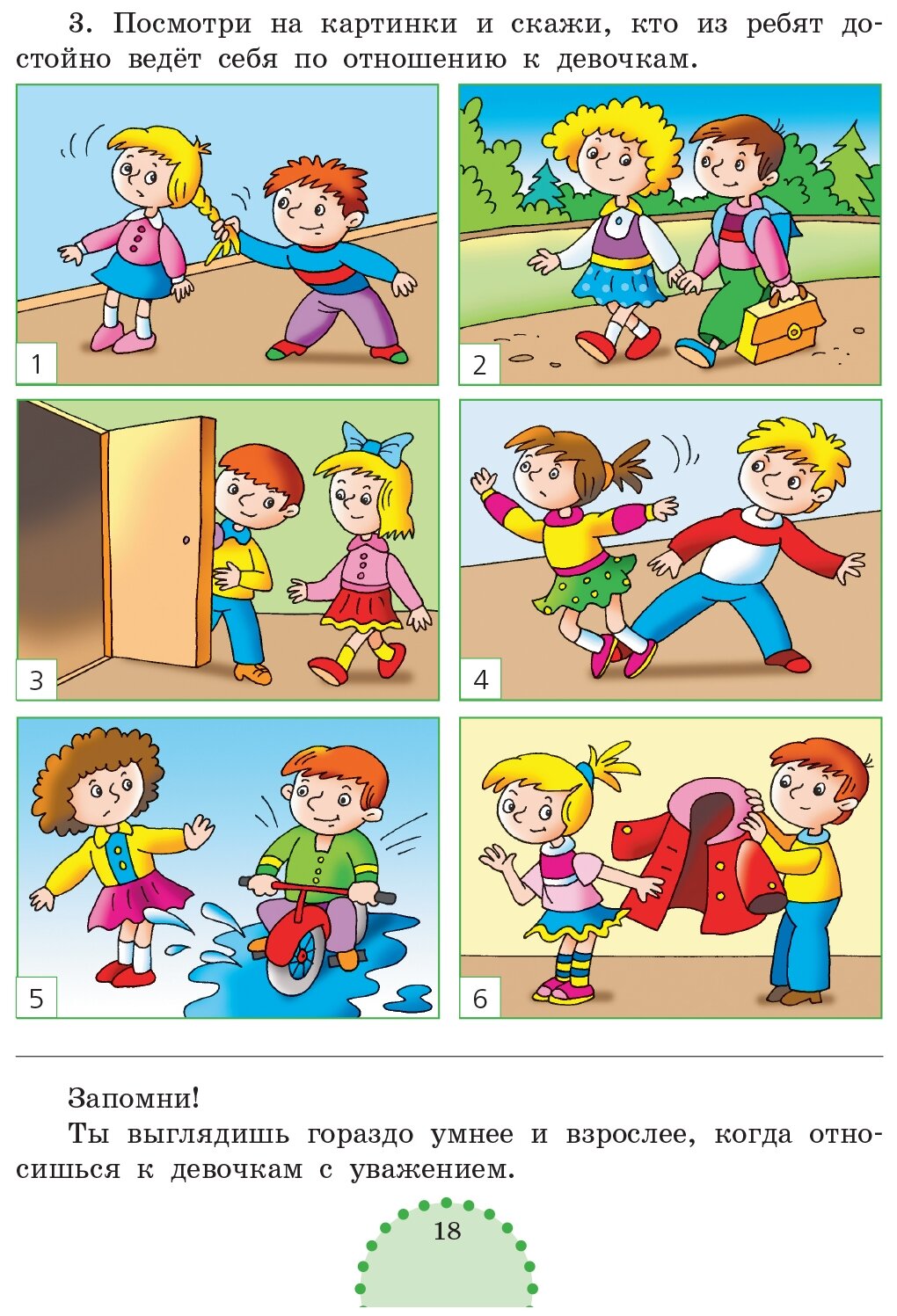 3. Посмотри на картинки и скажи, кто из ребят достойно ведёт себя по отношению к девочкам.

1

2

3

4

5

6

Запомни!

Ты выглядишь гораздо умнее и взрослее, когда относишься к девочкам с уважением.

18