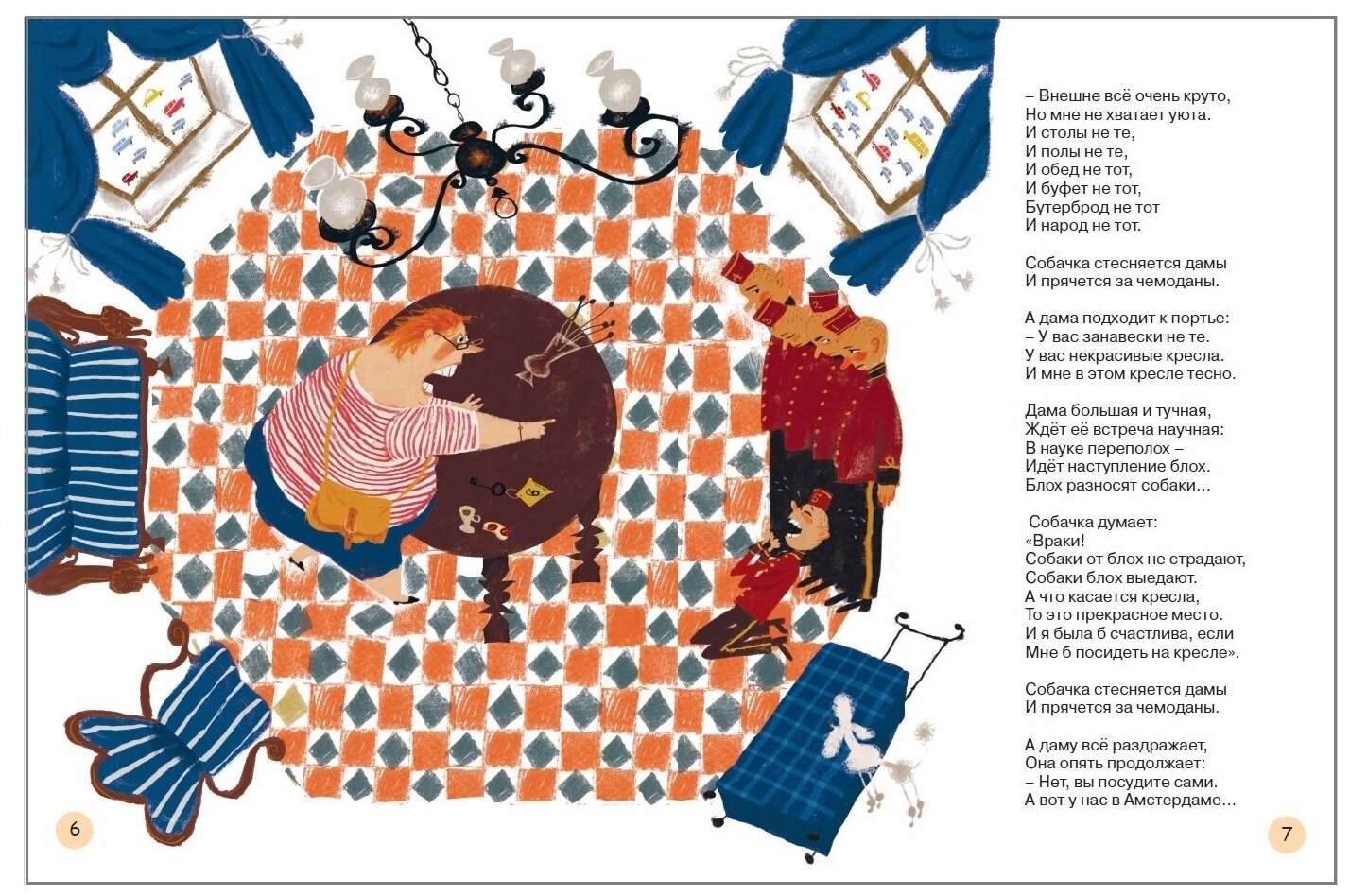 – Внешне всё очень круто,
Но мне не хватает уюта.
И столы не те,
И полы не те,
И обед не тот,
И буфет не тот,
Бутерброд не тот
И народ не тот.

Собачка стесняется дамы
И прячется за чемоданы.

А дама подходит к портье:
– У вас занавески не те.
У вас некрасивые кресла.
И мне в этом кресле тесно.

Дама большая и тучная,
Ждёт её встреча научная:
В науке переполох –
Идёт наступление блох.
Блох разносят собаки...

Собачка думает:
«Враки!
Собаки от блох не страдают,
Собаки блох выедают.
А что касается кресла,
То это прекрасное место.
И я была б счастлива, если
Мне б посидеть на кресле».

Собачка стесняется дамы
И прячется за чемоданы.

А даму всё раздражает,
Она опять продолжает:
– Нет, вы посудите сами.
А вот у нас в Амстердаме...

6

7