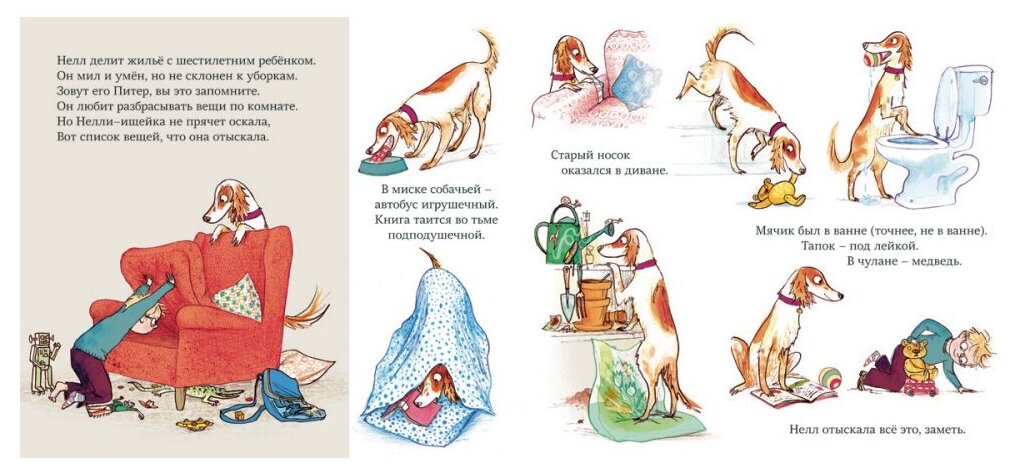 Нелл делит жильё с шестилетним ребёнком.
Он мил и умён, но не склонен к уборкам.
Зовут его Питер, вы это запомните.
Он любит разбрасывать вещи по комнате.
Но Нелли–ищейка не прячет оскала,
Вот список вещей, что она отыскала.

В миске собачьей – автобус игрушечный.
Книга таится во тьме подподушечной.

Старый носок оказался в диване.

Мячик был в ванне (точнее, не в ванне).
Тапок – под лейкой.
В чулане – медведь.

Нелл отыскала всё это, заметь.