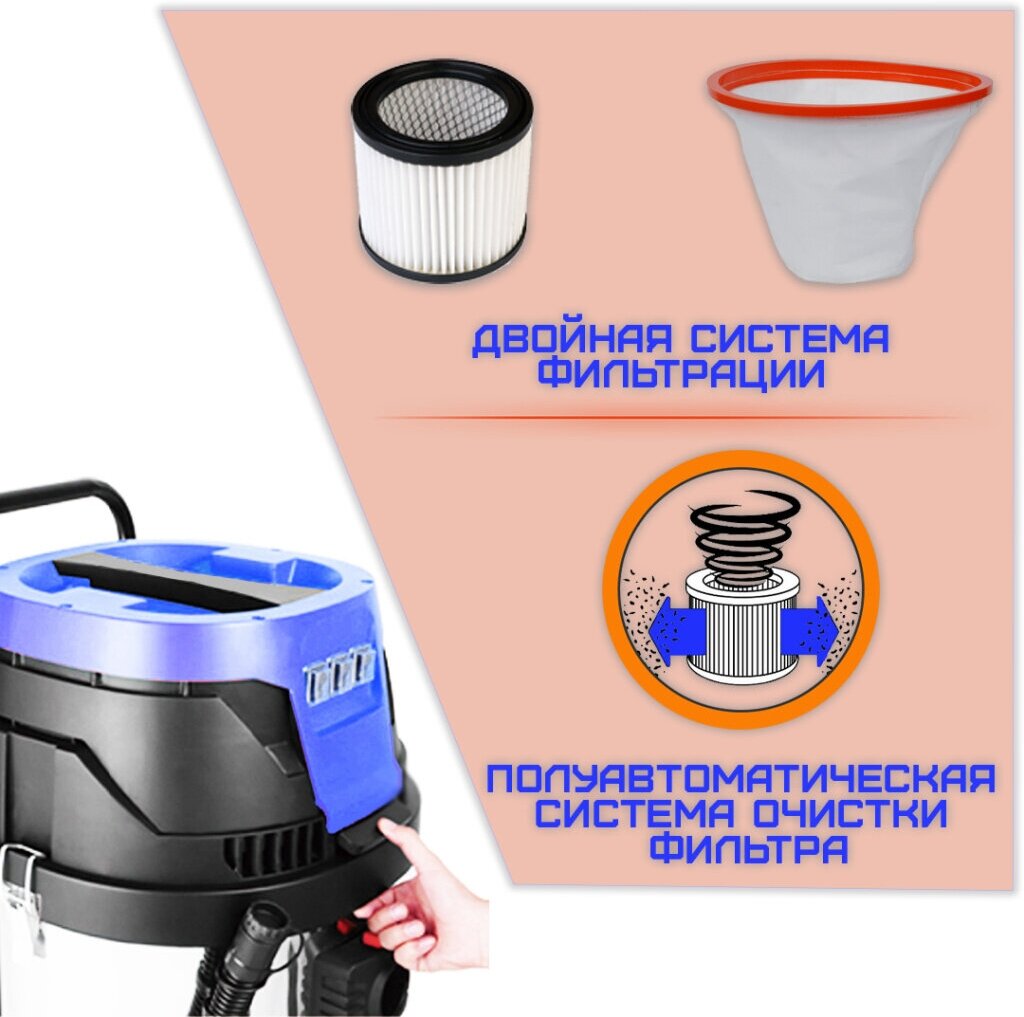 ДВОЙНАЯ СИСТЕМА ФИЛЬТРАЦИИ

ПОЛУАВТОМАТИЧЕСКАЯ СИСТЕМА ОЧИСТКИ ФИЛЬТРА