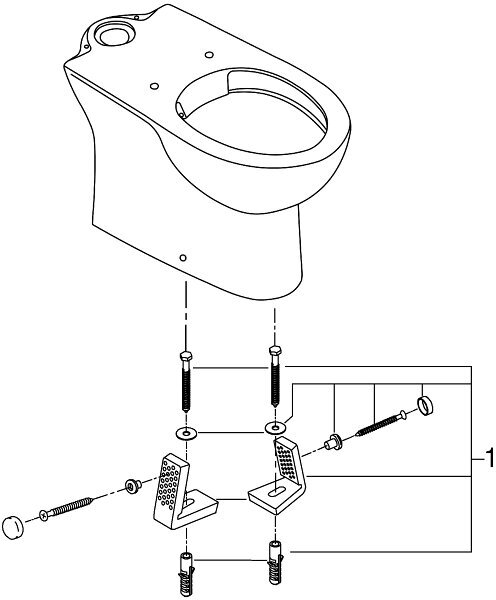 1