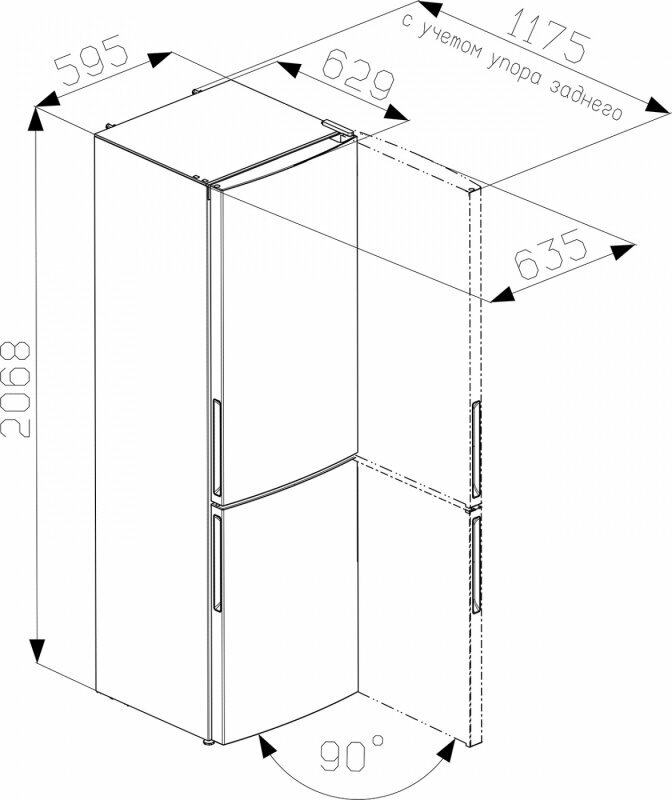 595

629

1175

с учетом упора заднего

635

2068

90°