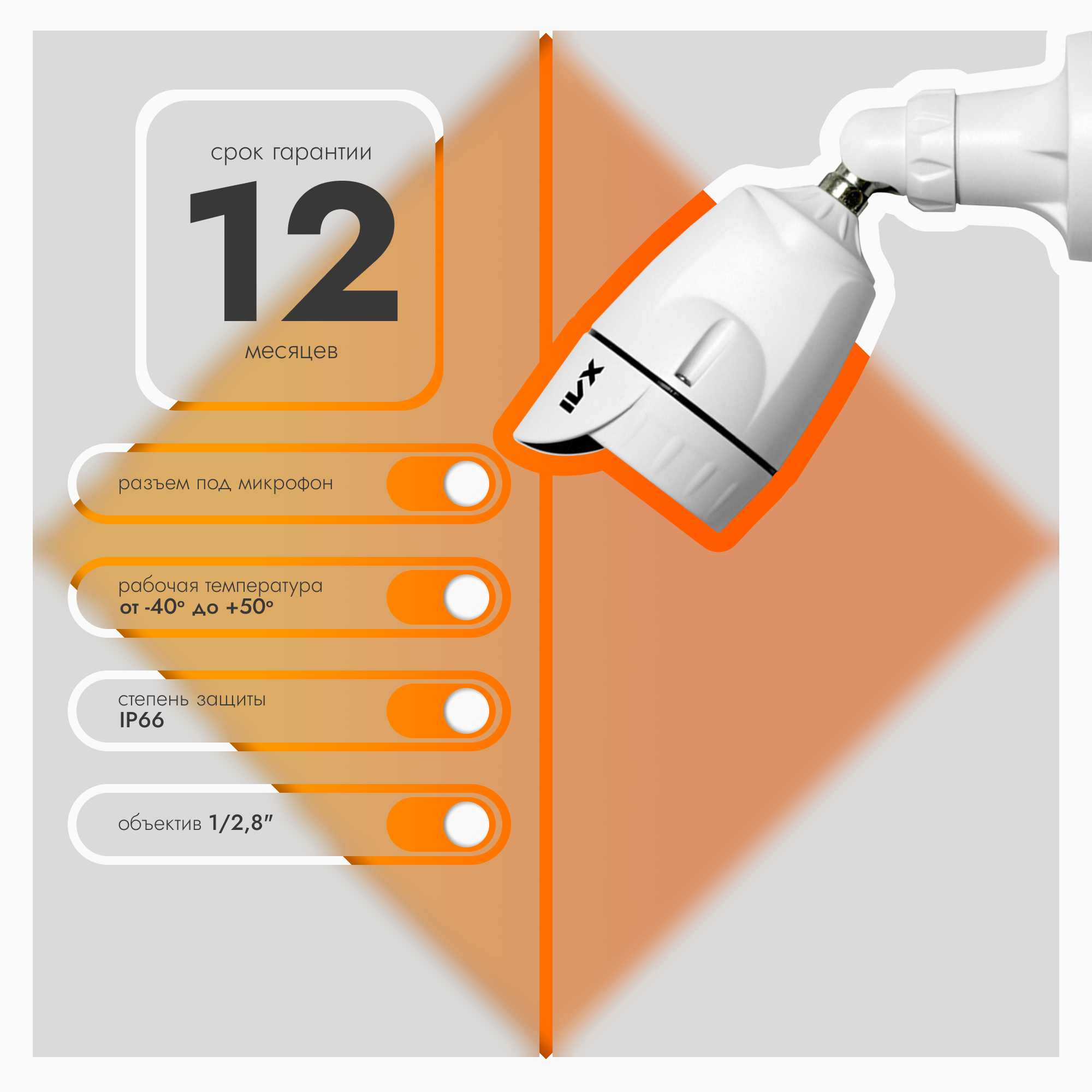 срок гарантии
12
месяцев

разъем под микрофон

рабочая температура
от -40° до +50°

степень защиты
IP66

объектив 1/2,8"

IVX