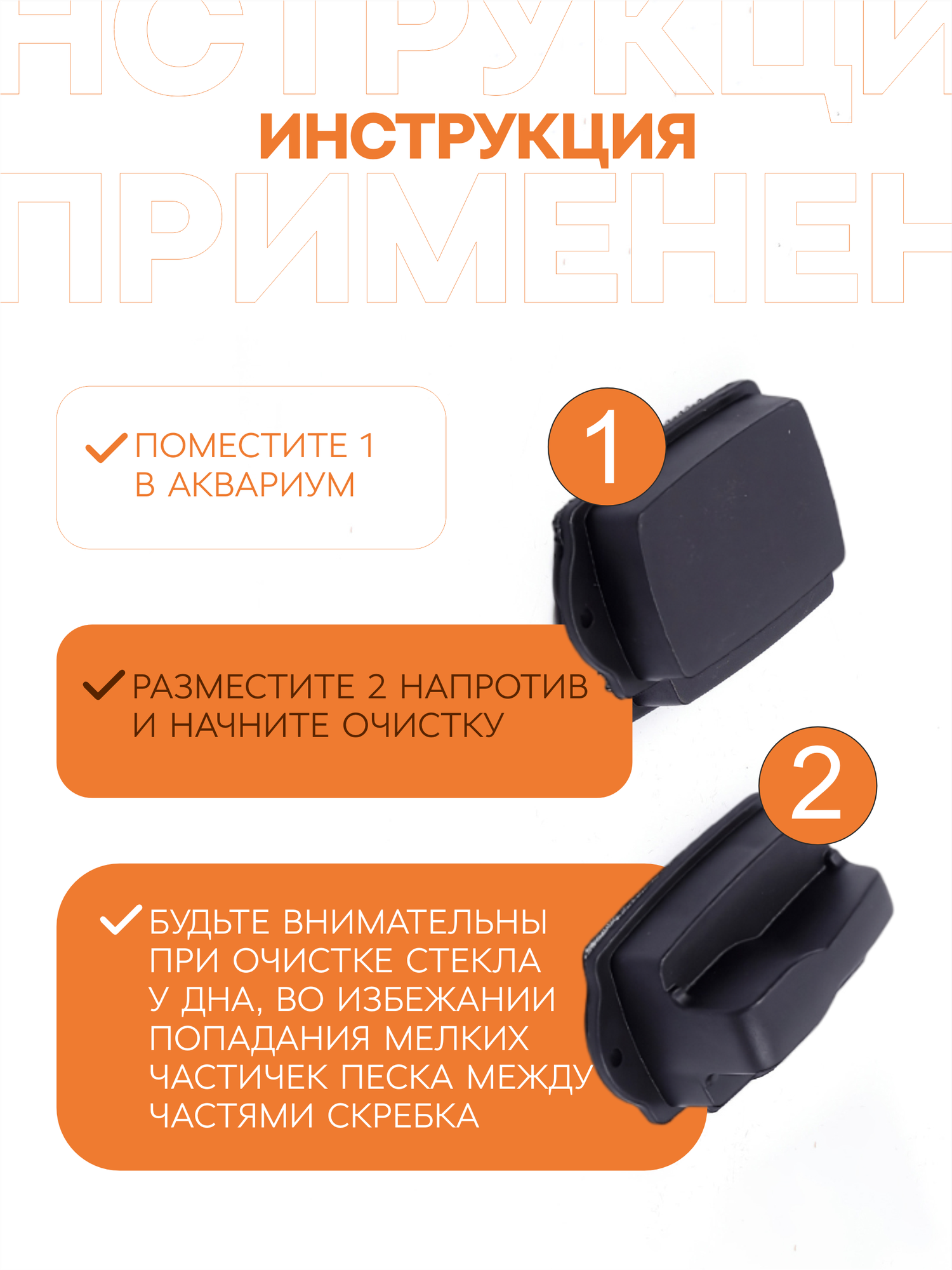 НСТРУКЦИ
ИНСТРУКЦИЯ
ПРИМЕНЕН

ПОМЕСТИТЕ 1 В АКВАРИУМ

1

РАЗМЕСТИТЕ 2 НАПРОТИВ И НАЧНИТЕ ОЧИСТКУ

2

БУДЬТЕ ВНИМАТЕЛЬНЫ ПРИ ОЧИСТКЕ СТЕКЛА У ДНА, ВО ИЗБЕЖАНИИ ПОПАДАНИЯ МЕЛКИХ ЧАСТИЧЕК ПЕСКА МЕЖДУ ЧАСТЯМИ СКРЕБКА