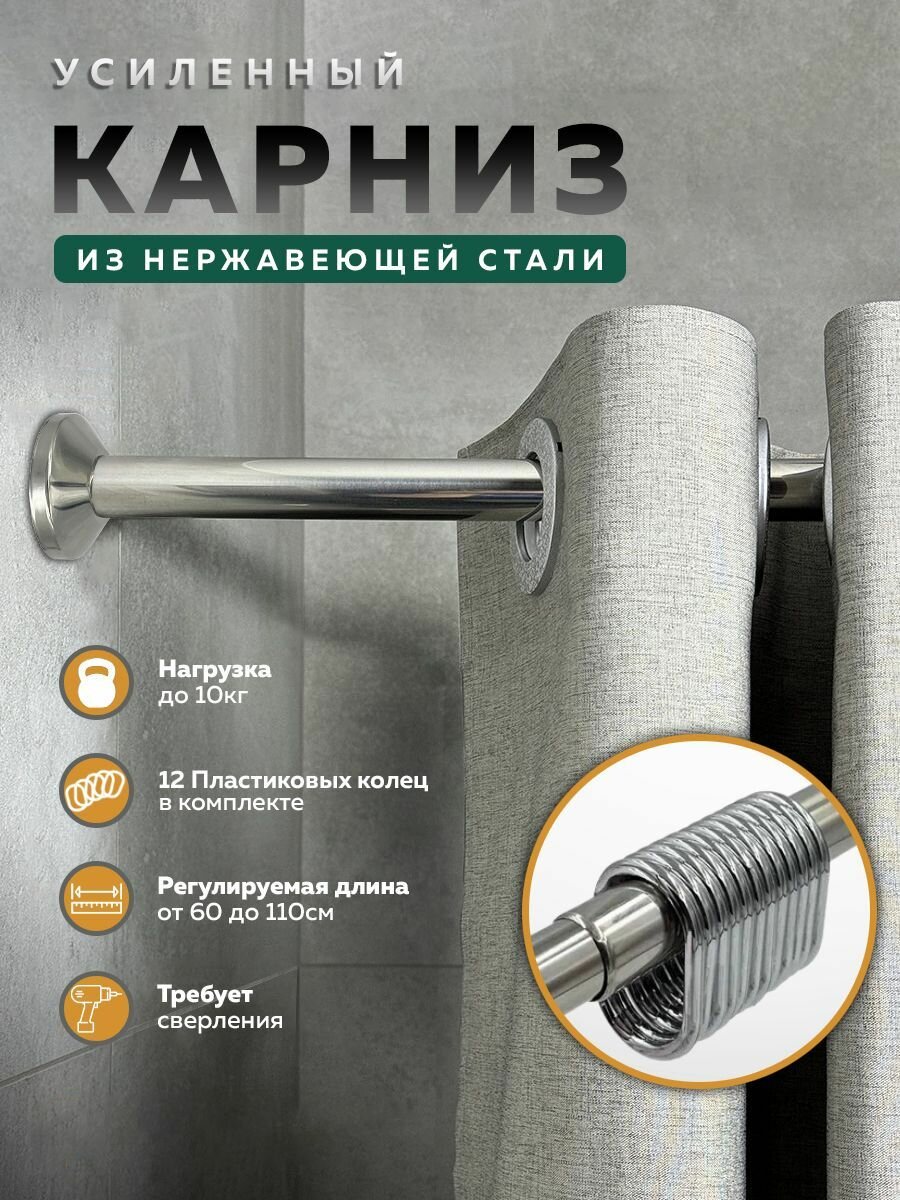 УСИЛЕННЫЙ

КАРНИЗ

ИЗ НЕРЖАВЕЮЩЕЙ СТАЛИ

Нагрузка
до 10кг

12 Пластиковых колец
в комплекте

Регулируемая длина
от 60 до 110см

Требует
сверления