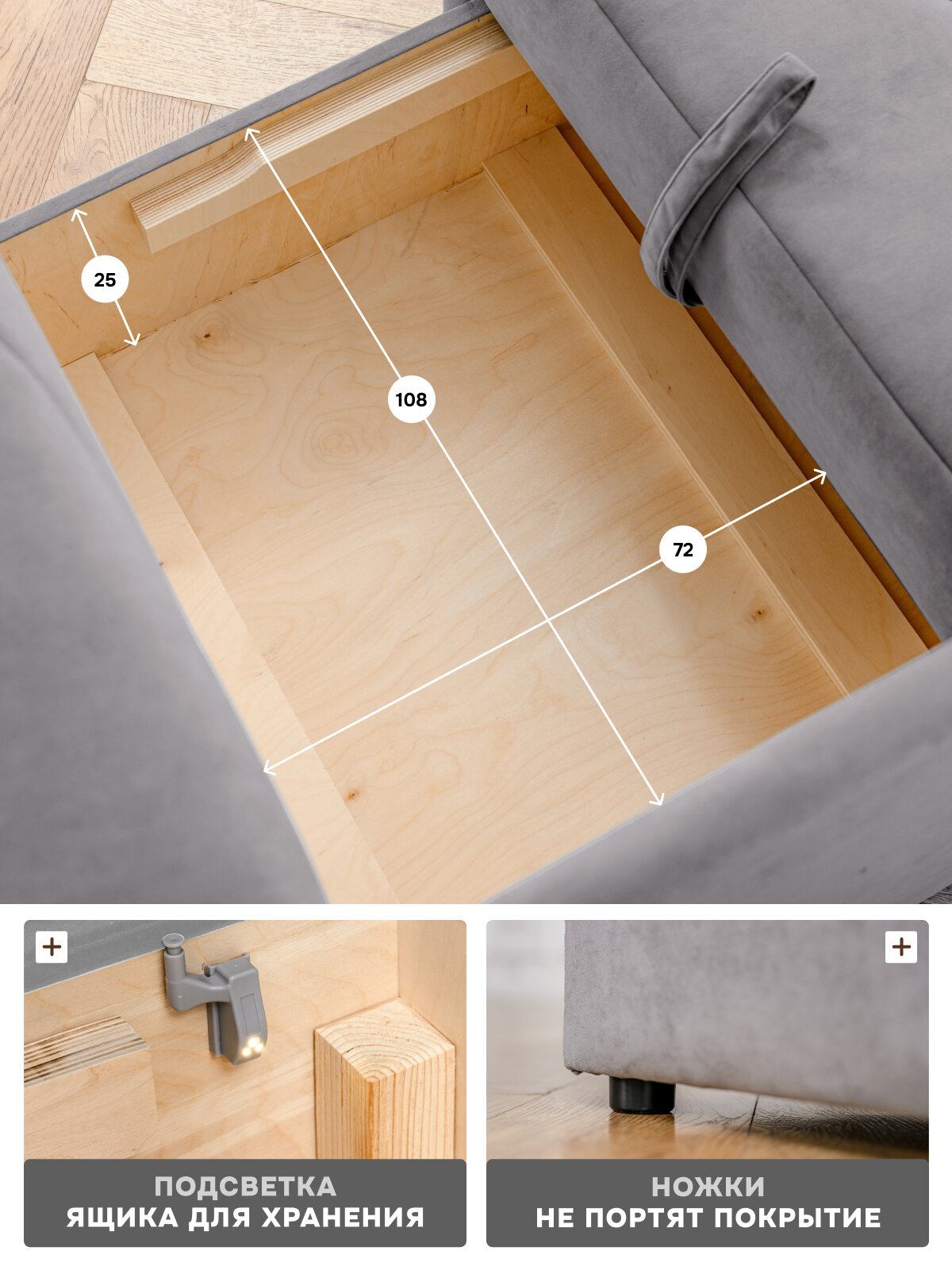 25

108

72

+

ПОДСВЕТКА ЯЩИКА ДЛЯ ХРАНЕНИЯ

+

НОЖКИ НЕ ПОРТЯТ ПОКРЫТИЕ