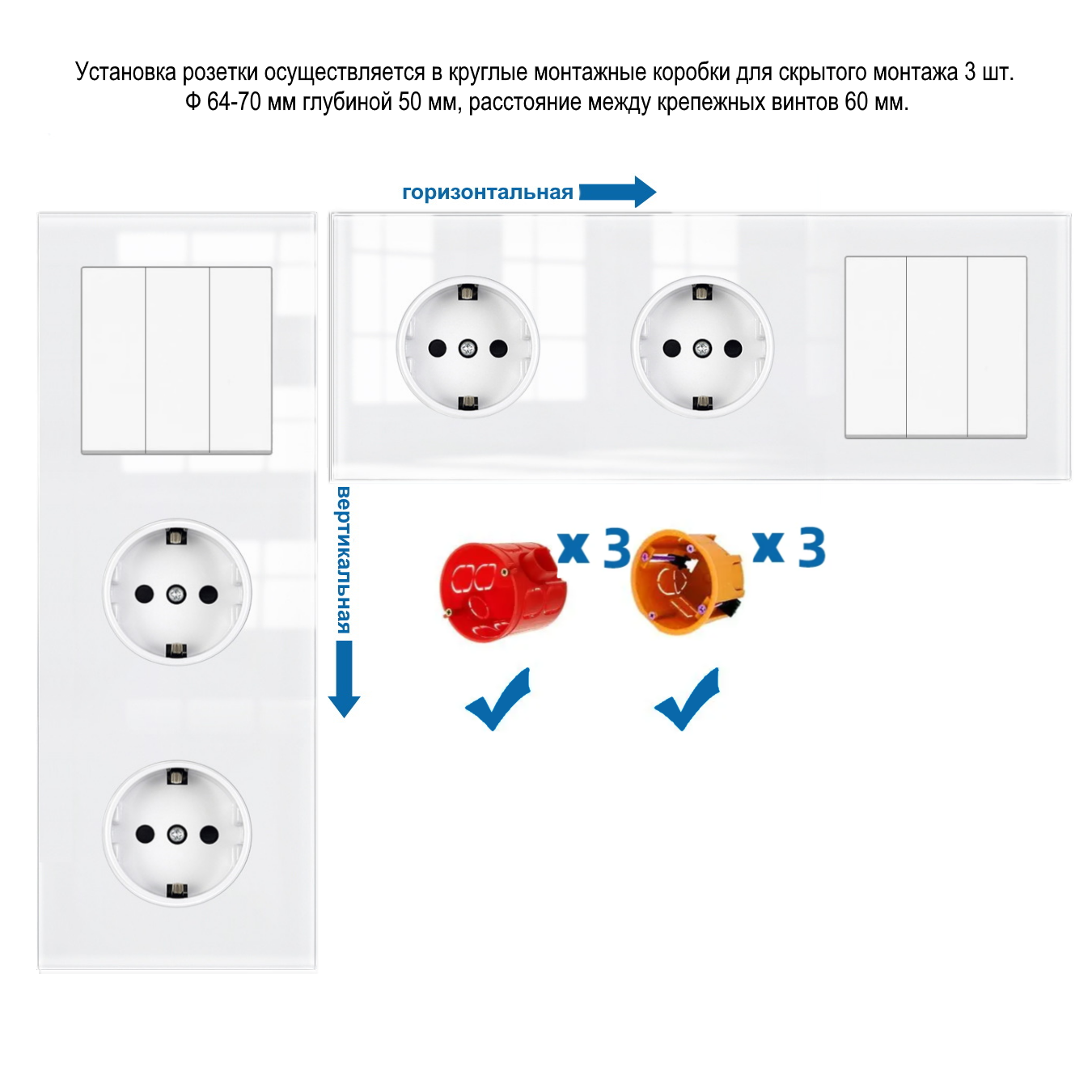 Установка розетки осуществляется в круглые монтажные коробки для скрытого монтажа 3 шт. Ф 64-70 мм глубиной 50 мм, расстояние между крепежных винтов 60 мм.

горизонтальная

вертикальная

x 3

x 3