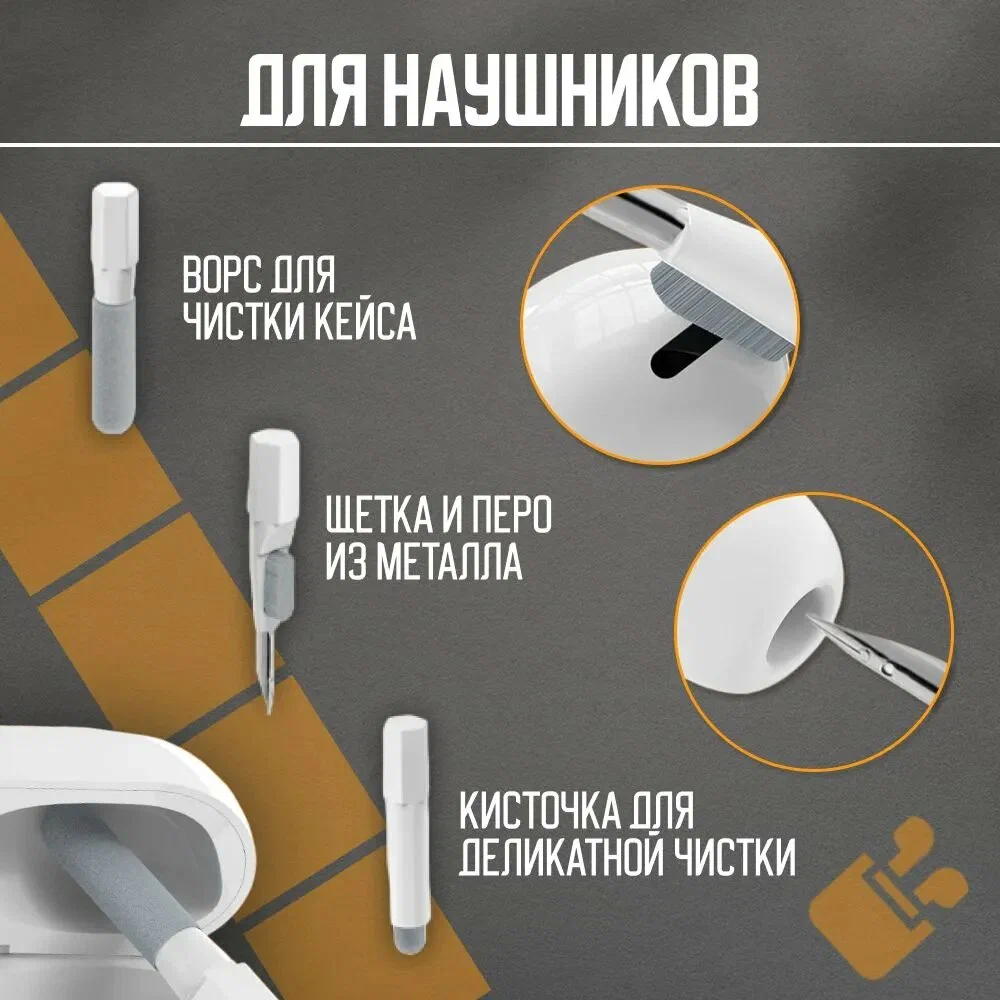 ДЛЯ НАУШНИКОВ

ВОРС ДЛЯ ЧИСТКИ КЕЙСА

ЩЕТКА И ПЕРО ИЗ МЕТАЛЛА

КИСТОЧКА ДЛЯ ДЕЛИКАТНОЙ ЧИСТКИ